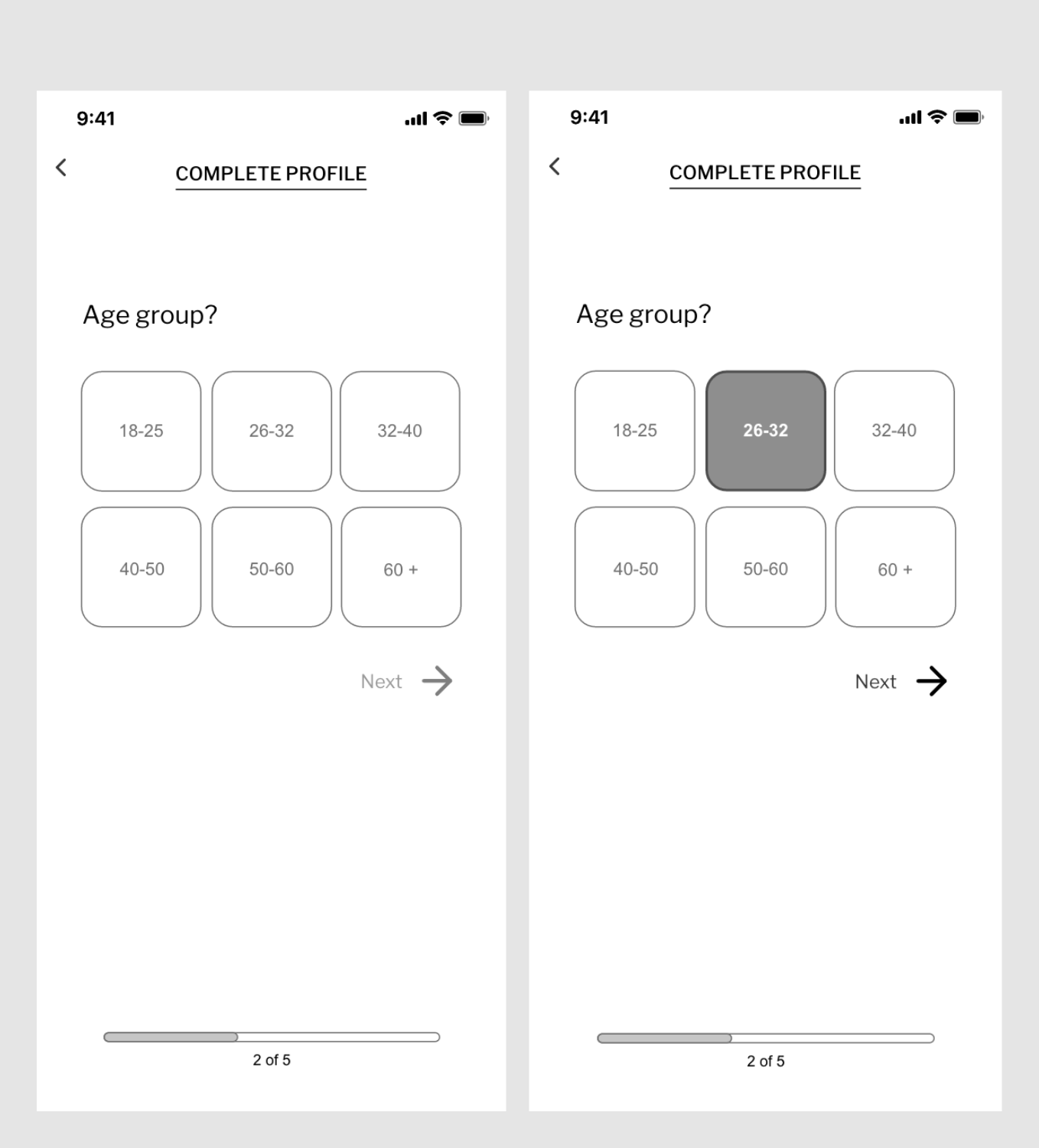 9:41

COMPLETE PROFILE

Age group?

18-25
26-32
32-40
40-50
50-60
60 +

Next

2 of 5

9:41

COMPLETE PROFILE

Age group?

18-25
26-32
32-40
40-50
50-60
60 +

Next

2 of 5