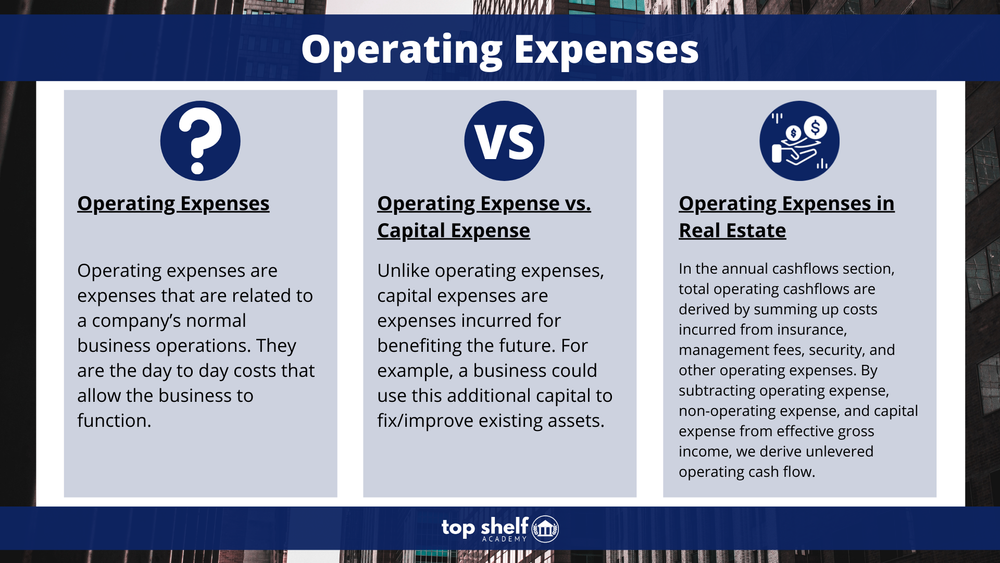 Operating Expenses

?

Operating Expenses

Operating expenses are expenses that are related to a company's normal business operations. They are the day to day costs that allow the business to function.

VS

Operating Expense vs. Capital Expense

Unlike operating expenses, capital expenses are expenses incurred for benefiting the future. For example, a business could use this additional capital to fix/improve existing assets.

Operating Expenses in Real Estate

In the annual cashflows section, total operating cashflows are derived by summing up costs incurred from insurance, management fees, security, and other operating expenses. By subtracting operating expense, non-operating expense, and capital expense from effective gross income, we derive unlevered operating cash flow.

top shelf
ACADEMY