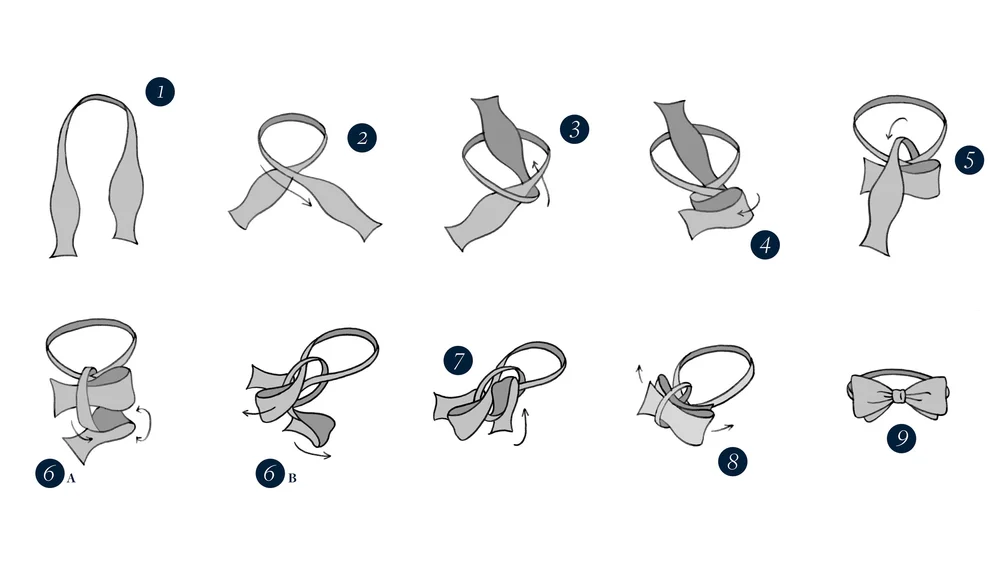 1

2

3

4

5

6 A

6 B

7

8

9