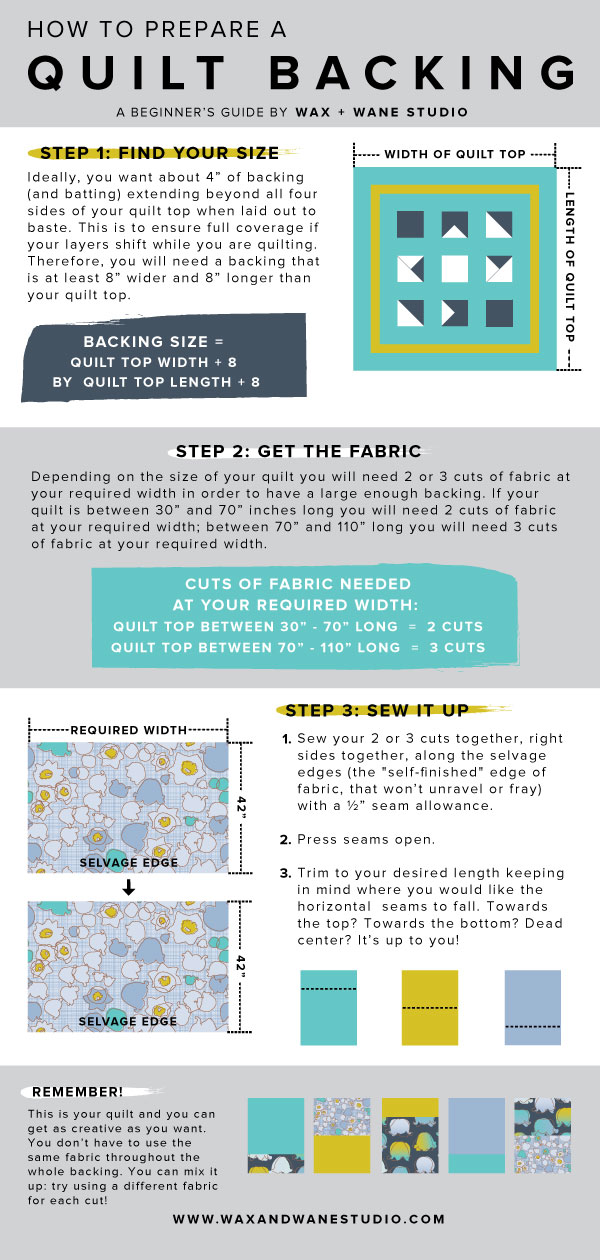 HOW TO PREPARE A

QUILT BACKING

A BEGINNER'S GUIDE BY WAX + WANE STUDIO

STEP 1: FIND YOUR SIZE

Ideally, you want about 4" of backing (and batting) extending beyond all four sides of your quilt top when laid out to baste. This is to ensure full coverage if your layers shift while you are quilting. Therefore, you will need a backing that is at least 8" wider and 8" longer than your quilt top.

BACKING SIZE =
QUILT TOP WIDTH + 8
BY QUILT TOP LENGTH + 8

WIDTH OF QUILT TOP

LENGTH OF QUILT TOP

STEP 2: GET THE FABRIC

Depending on the size of your quilt you will need 2 or 3 cuts of fabric at your required width in order to have a large enough backing. If your quilt is between 30" and 70" inches long you will need 2 cuts of fabric at your required width; between 70" and 110" long you will need 3 cuts of fabric at your required width.

CUTS OF FABRIC NEEDED
AT YOUR REQUIRED WIDTH:
QUILT TOP BETWEEN 30" - 70" LONG = 2 CUTS
QUILT TOP BETWEEN 70" - 110" LONG = 3 CUTS

REQUIRED WIDTH

42"

SELVAGE EDGE

42"

SELVAGE EDGE

STEP 3: SEW IT UP

1. Sew your 2 or 3 cuts together, right sides together, along the selvage edges (the "self-finished" edge of fabric, that won't unravel or fray) with a ½" seam allowance.

2. Press seams open.

3. Trim to your desired length keeping in mind where you would like the horizontal seams to fall. Towards the top? Towards the bottom? Dead center? It's up to you!

REMEMBER!

This is your quilt and you can get as creative as you want. You don't have to use the same fabric throughout the whole backing. You can mix it up: try using a different fabric for each cut!

WWW.WAXANDWANESTUDIO.COM