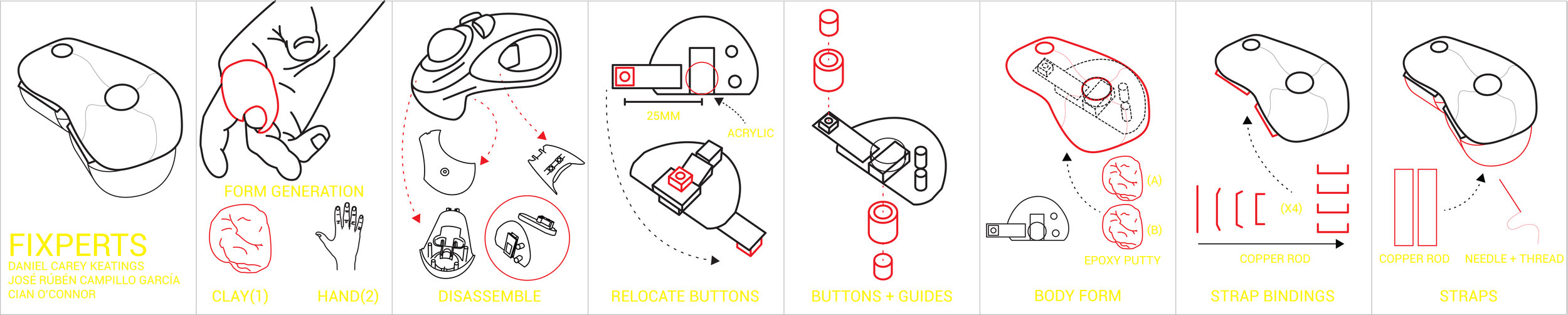 FIXPERTS
DANIEL CAREY KEATINGS
JOSÉ RÚBEN CAMPILLO GARCÍA
CIAN O'CONNOR

FORM GENERATION
CLAY(1)
HAND(2)

DISASSEMBLE

25MM
ACRYLIC
RELOCATE BUTTONS

BUTTONS + GUIDES

(A)
(B)
EPOXY PUTTY
BODY FORM

(X4)
COPPER ROD
STRAP BINDINGS

COPPER ROD
NEEDLE + THREAD
STRAPS