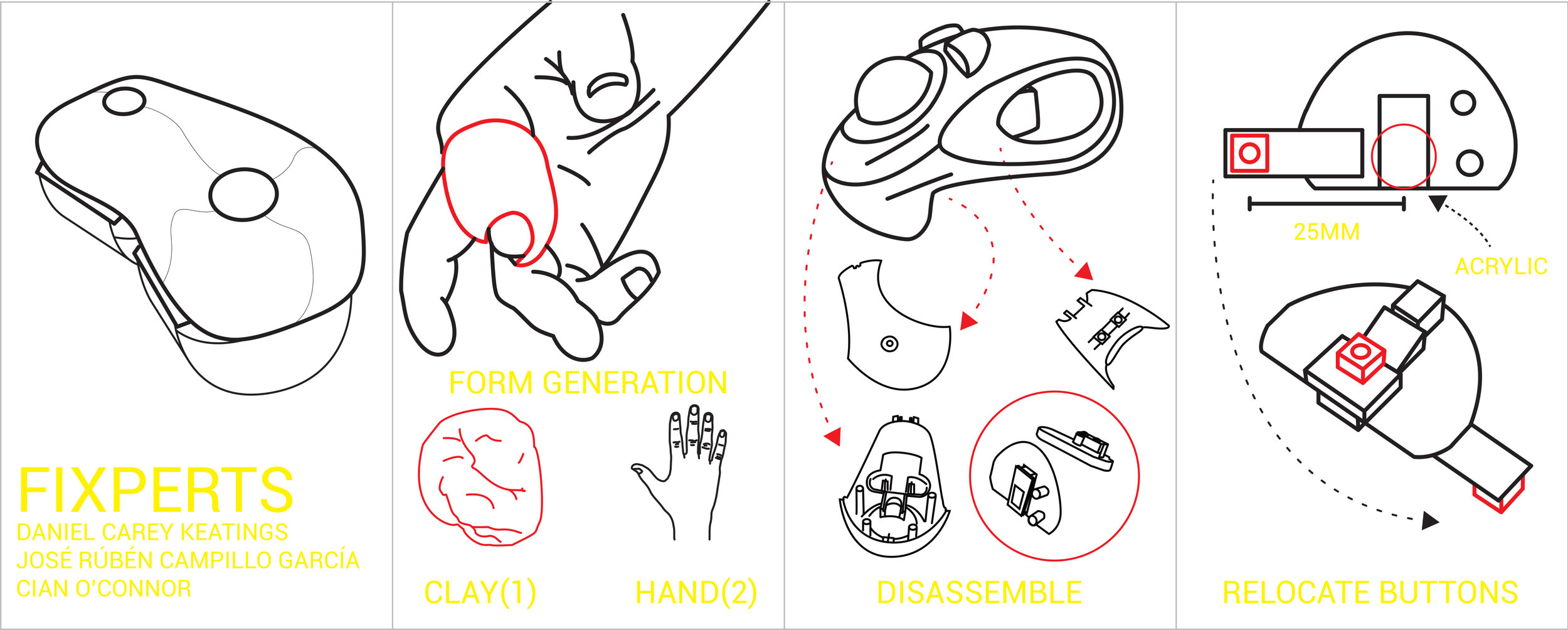 FIXPERTS
DANIEL CAREY KEATINGS
JOSÉ RÚBÉN CAMPILLO GARCÍA
CIAN O'CONNOR

FORM GENERATION

CLAY(1)

HAND(2)

DISASSEMBLE

25MM

ACRYLIC

RELOCATE BUTTONS