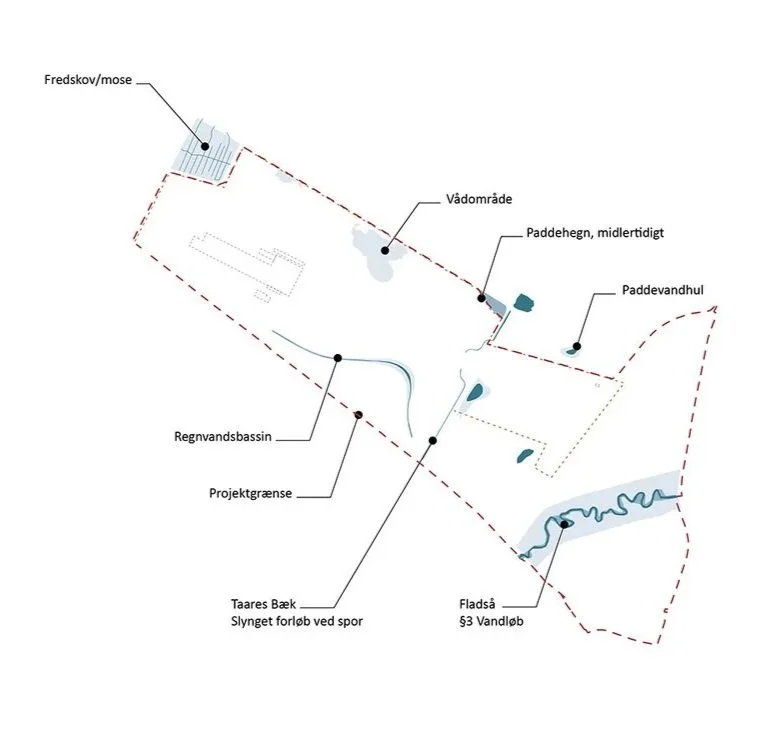 Fredskov/mose

Vådområde

Paddehegn, midlertidigt

Paddevandhul

Regnvandsbassin

Projektgrænse

Taares Bæk
Slynget forløb ved spor

Fladså
§3 Vandløb