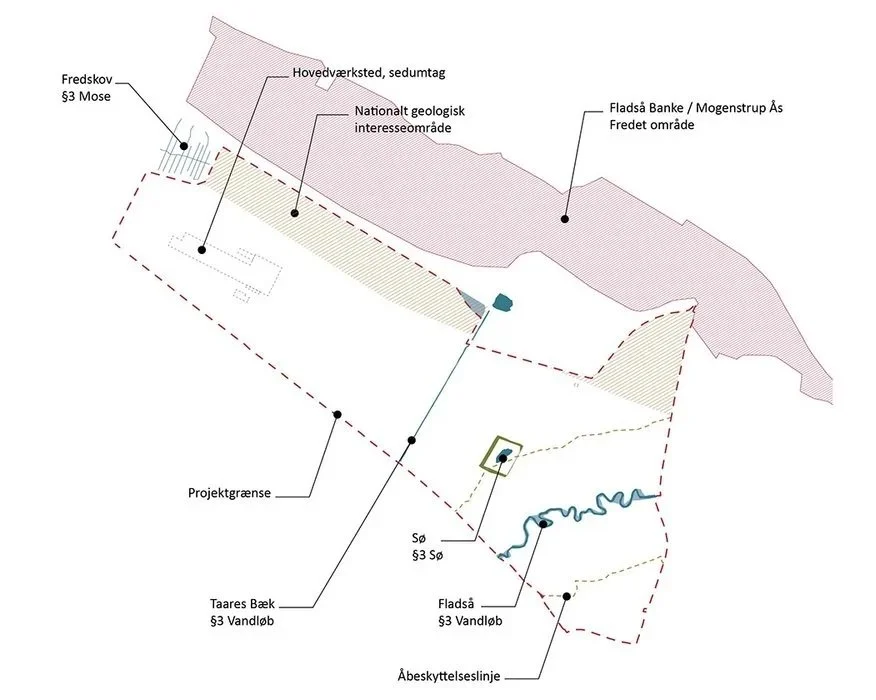 Fredskov
§3 Mose

Hovedværksted, sedumtag

Nationalt geologisk
interesseområde

Fladså Banke / Mogenstrup Ås
Fredet område

Projektgrænse

Sø
§3 Sø

Taares Bæk
§3 Vandløb

Fladså
§3 Vandløb

Åbeskyttelseslinje