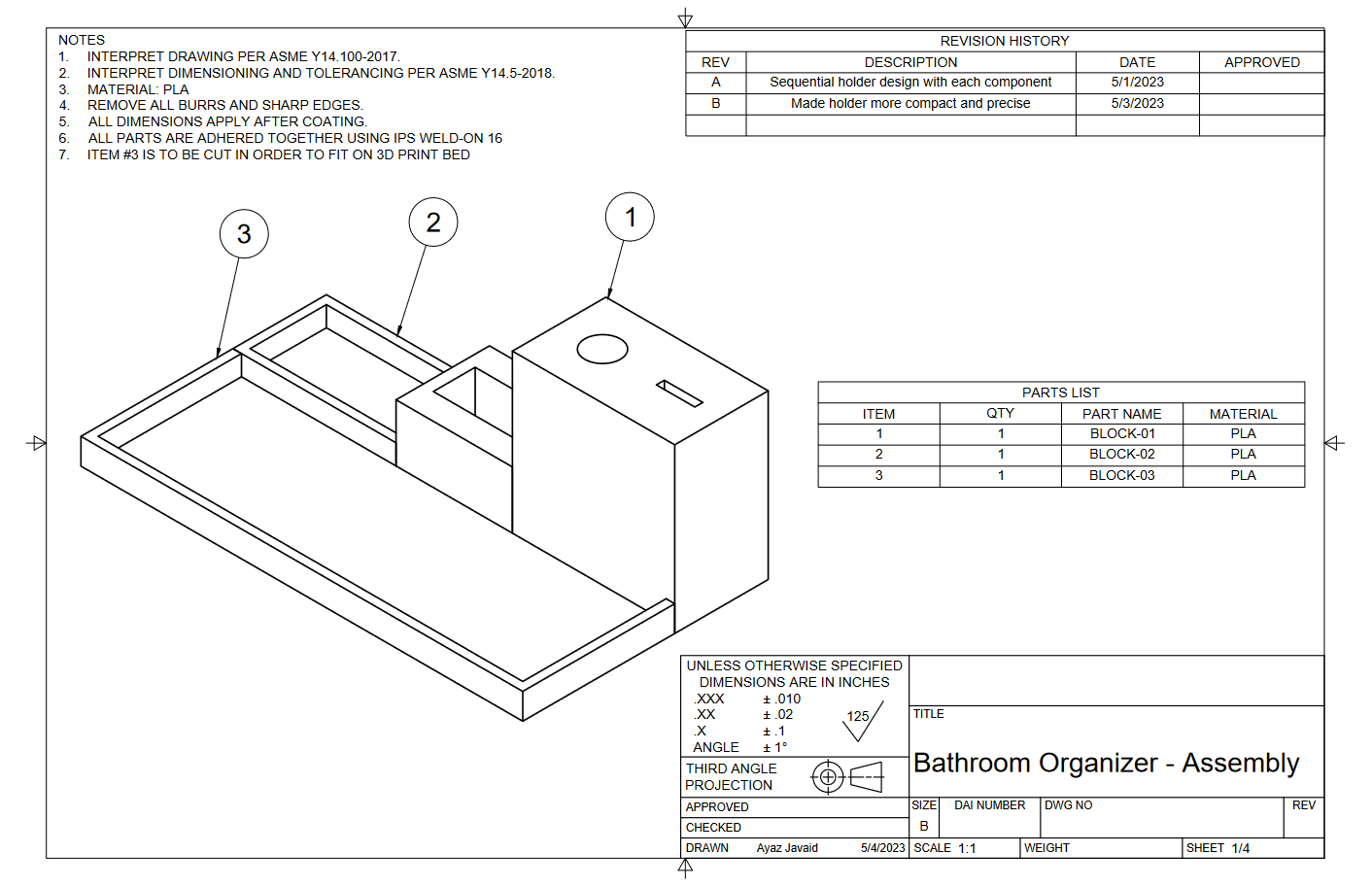 NOTES
1. INTERPRET DRAWING PER ASME Y14.100-2017.
2. INTERPRET DIMENSIONING AND TOLERANCING PER ASME Y14.5-2018.
3. MATERIAL: PLA
4. REMOVE ALL BURRS AND SHARP EDGES.
5. ALL DIMENSIONS APPLY AFTER COATING.
6. ALL PARTS ARE ADHERED TOGETHER USING IPS WELD-ON 16
7. ITEM #3 IS TO BE CUT IN ORDER TO FIT ON 3D PRINT BED

REVISION HISTORY

| REV | DESCRIPTION | DATE | APPROVED |
|---|---|---|---|
| A | Sequential holder design with each component | 5/1/2023 | |
| B | Made holder more compact and precise | 5/3/2023 | |
| | | | |

3

2

1

PARTS LIST

| ITEM | QTY | PART NAME | MATERIAL |
|---|---|---|---|
| 1 | 1 | BLOCK-01 | PLA |
| 2 | 1 | BLOCK-02 | PLA |
| 3 | 1 | BLOCK-03 | PLA |

UNLESS OTHERWISE SPECIFIED
DIMENSIONS ARE IN INCHES
.XXX ± .010
.XX ± .02
.X ± .1
ANGLE ± 1°
125
THIRD ANGLE PROJECTION
APPROVED
CHECKED
DRAWN Ayaz Javaid 5/4/2023
TITLE
Bathroom Organizer - Assembly
SIZE B
DAI NUMBER
DWG NO
REV
SCALE 1:1
WEIGHT
SHEET 1/4