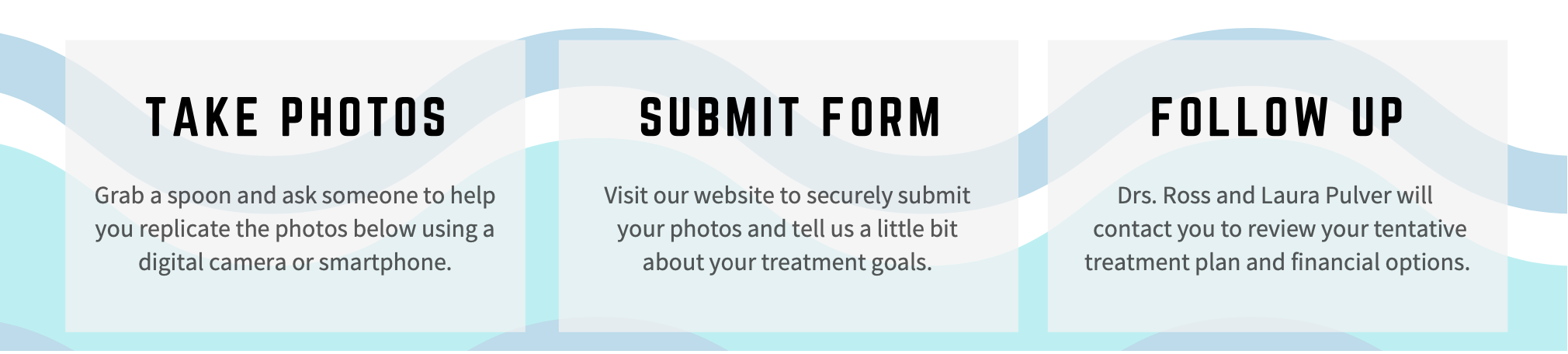 TAKE PHOTOS

Grab a spoon and ask someone to help you replicate the photos below using a digital camera or smartphone.

SUBMIT FORM

Visit our website to securely submit your photos and tell us a little bit about your treatment goals.

FOLLOW UP

Drs. Ross and Laura Pulver will contact you to review your tentative treatment plan and financial options.