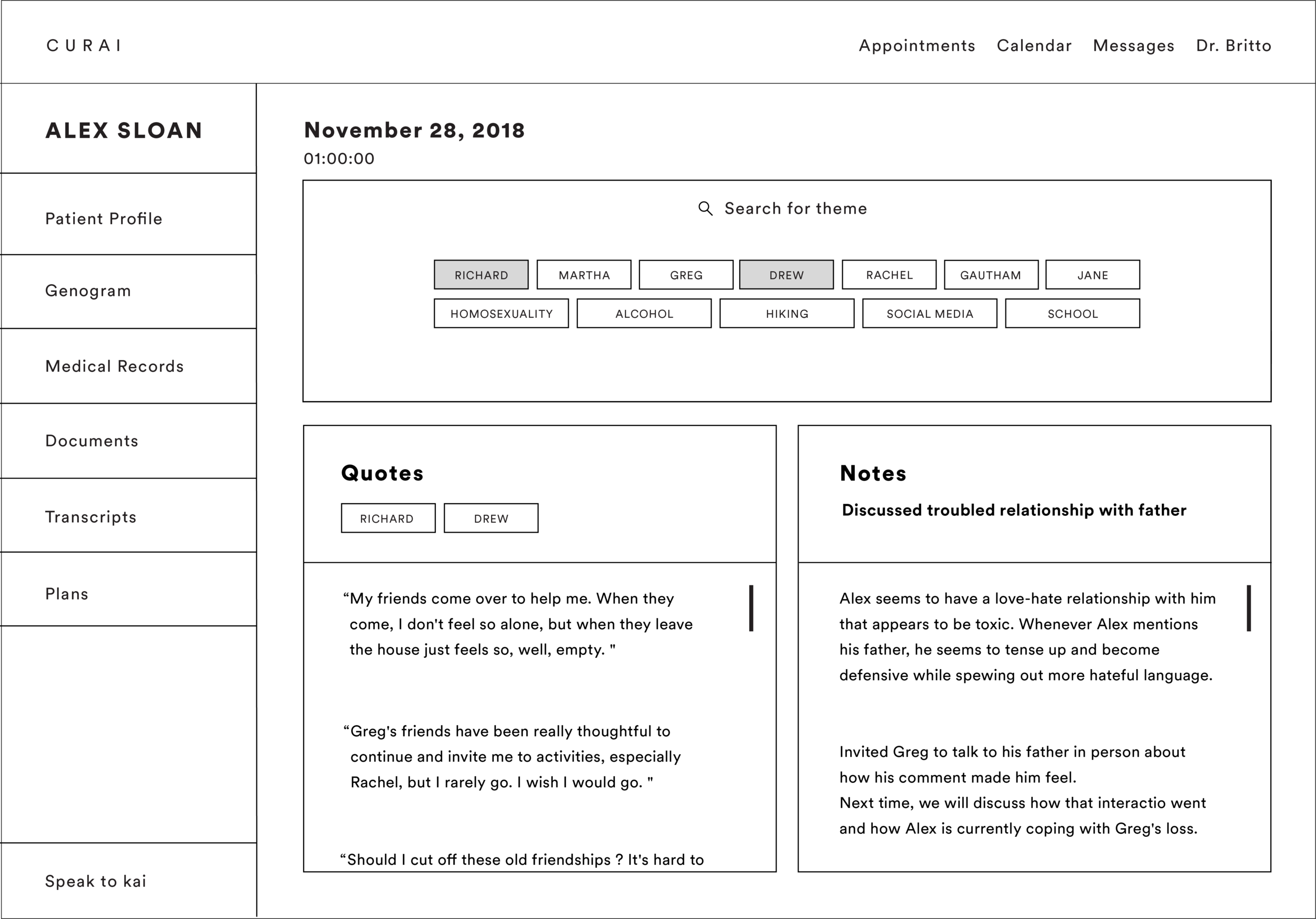 CURAI

Appointments Calendar Messages Dr. Britto

ALEX SLOAN

Patient Profile

Genogram

Medical Records

Documents

Transcripts

Plans

Speak to kai

November 28, 2018
01:00:00

Search for theme

RICHARD MARTHA GREG DREW RACHEL GAUTHAM JANE
HOMOSEXUALITY ALCOHOL HIKING SOCIAL MEDIA SCHOOL

Quotes

RICHARD DREW

“My friends come over to help me. When they come, I don't feel so alone, but when they leave the house just feels so, well, empty. "

“Greg's friends have been really thoughtful to continue and invite me to activities, especially Rachel, but I rarely go. I wish I would go. "

“Should I cut off these old friendships ? It's hard to

Notes

Discussed troubled relationship with father

Alex seems to have a love-hate relationship with him that appears to be toxic. Whenever Alex mentions his father, he seems to tense up and become defensive while spewing out more hateful language.

Invited Greg to talk to his father in person about how his comment made him feel.
Next time, we will discuss how that interactio went and how Alex is currently coping with Greg's loss.