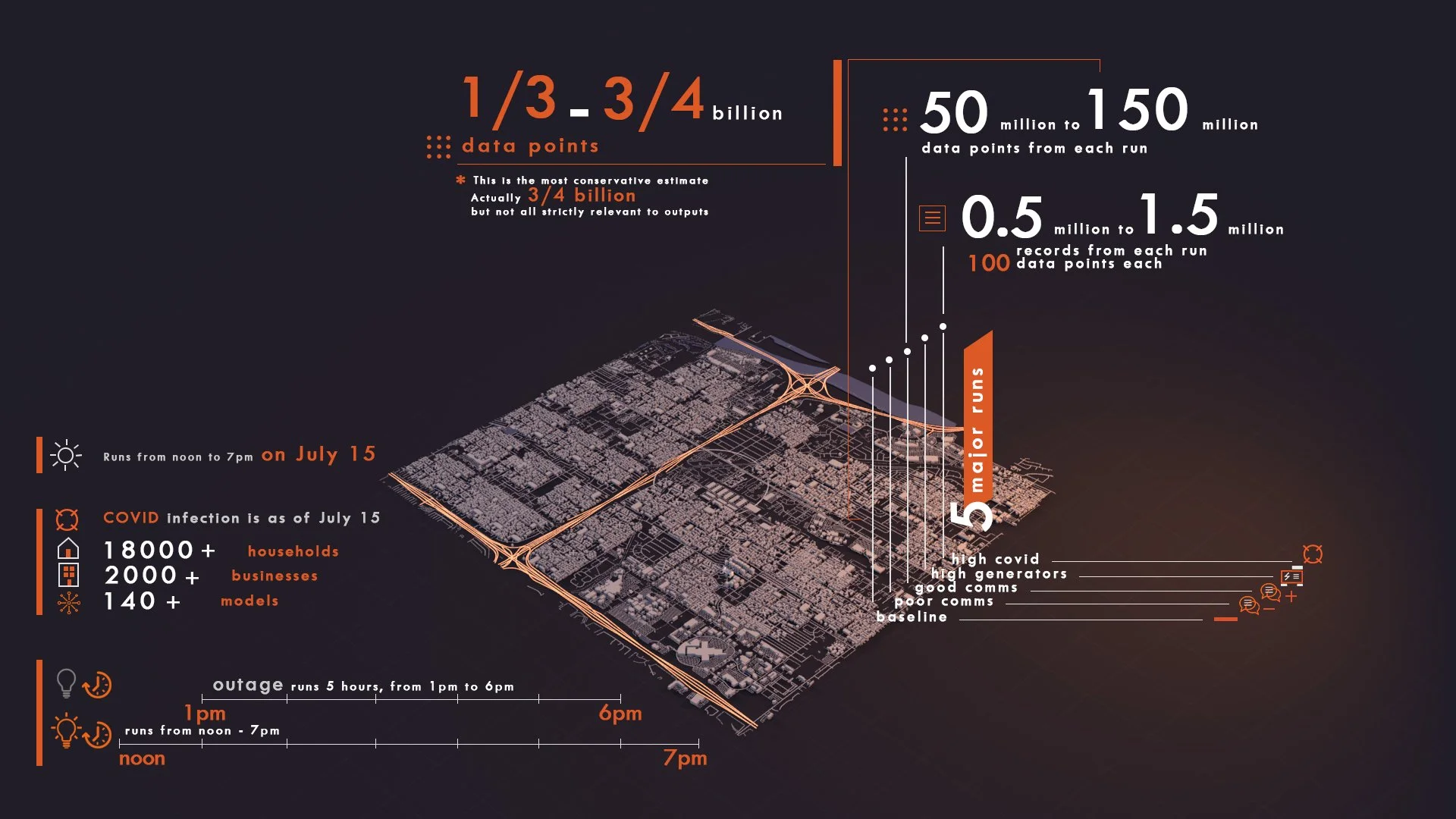 1/3 - 3/4 billion

data points

* This is the most conservative estimate
Actually 3/4 billion
but not all strictly relevant to outputs

50 million to 150 million
data points from each run

0.5 million to 1.5 million
records from each run
100 data points each

5 major runs

high covid
high generators
good comms
poor comms
baseline

Runs from noon to 7pm on July 15

COVID infection is as of July 15
18000 + households
2000 + businesses
140 + models

outage runs 5 hours, from 1pm to 6pm
1pm
6pm
runs from noon - 7pm
noon
7pm