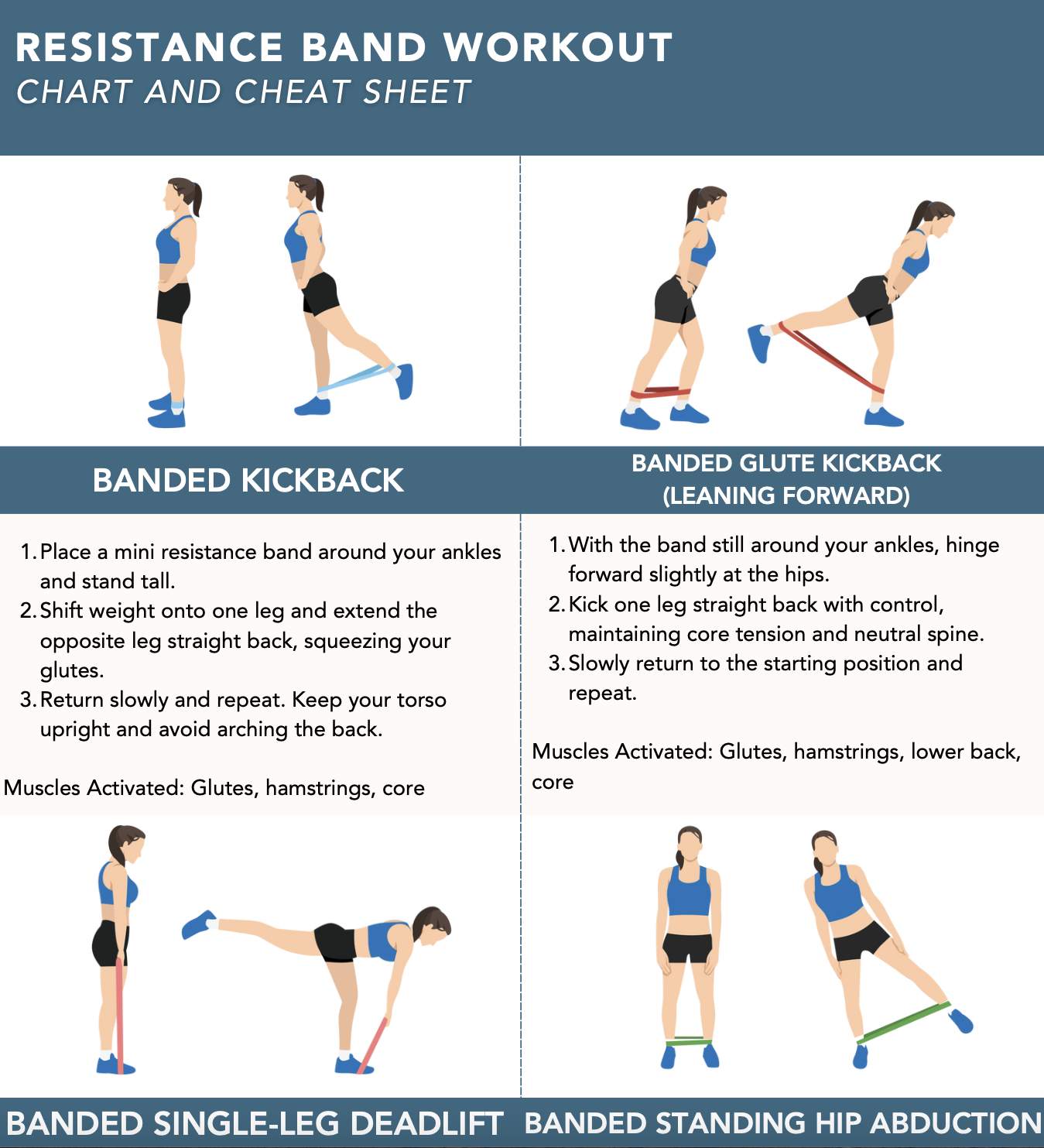 RESISTANCE BAND WORKOUT
CHART AND CHEAT SHEET

BANDED KICKBACK

1. Place a mini resistance band around your ankles and stand tall.
2. Shift weight onto one leg and extend the opposite leg straight back, squeezing your glutes.
3. Return slowly and repeat. Keep your torso upright and avoid arching the back.

Muscles Activated: Glutes, hamstrings, core

BANDED GLUTE KICKBACK (LEANING FORWARD)

1. With the band still around your ankles, hinge forward slightly at the hips.
2. Kick one leg straight back with control, maintaining core tension and neutral spine.
3. Slowly return to the starting position and repeat.

Muscles Activated: Glutes, hamstrings, lower back, core

BANDED SINGLE-LEG DEADLIFT

BANDED STANDING HIP ABDUCTION