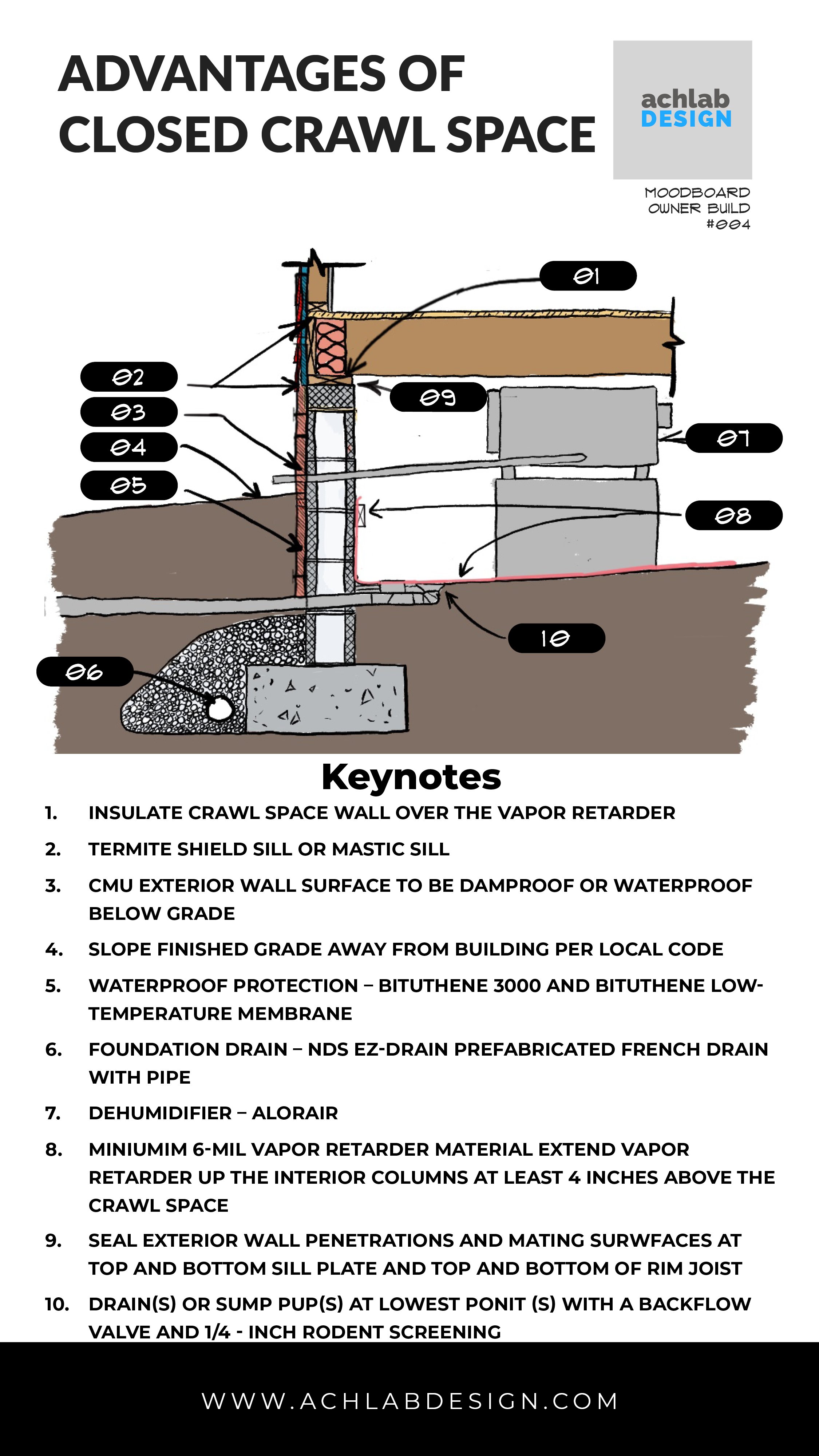 ADVANTAGES OF CLOSED CRAWL SPACE

achlab DESIGN

MOODBOARD
OWNER BUILD
#004

01
02
03
04
05
09
07
08
10
06

Keynotes

1. INSULATE CRAWL SPACE WALL OVER THE VAPOR RETARDER

2. TERMITE SHIELD SILL OR MASTIC SILL

3. CMU EXTERIOR WALL SURFACE TO BE DAMPROOF OR WATERPROOF BELOW GRADE

4. SLOPE FINISHED GRADE AWAY FROM BUILDING PER LOCAL CODE

5. WATERPROOF PROTECTION – BITUTHENE 3000 AND BITUTHENE LOW-TEMPERATURE MEMBRANE

6. FOUNDATION DRAIN – NDS EZ-DRAIN PREFABRICATED FRENCH DRAIN WITH PIPE

7. DEHUMIDIFIER – ALORAIR

8. MINIUMIM 6-MIL VAPOR RETARDER MATERIAL EXTEND VAPOR RETARDER UP THE INTERIOR COLUMNS AT LEAST 4 INCHES ABOVE THE CRAWL SPACE

9. SEAL EXTERIOR WALL PENETRATIONS AND MATING SURWFACES AT TOP AND BOTTOM SILL PLATE AND TOP AND BOTTOM OF RIM JOIST

10. DRAIN(S) OR SUMP PUP(S) AT LOWEST PONIT (S) WITH A BACKFLOW VALVE AND 1/4 - INCH RODENT SCREENING

WWW.ACHLABDESIGN.COM