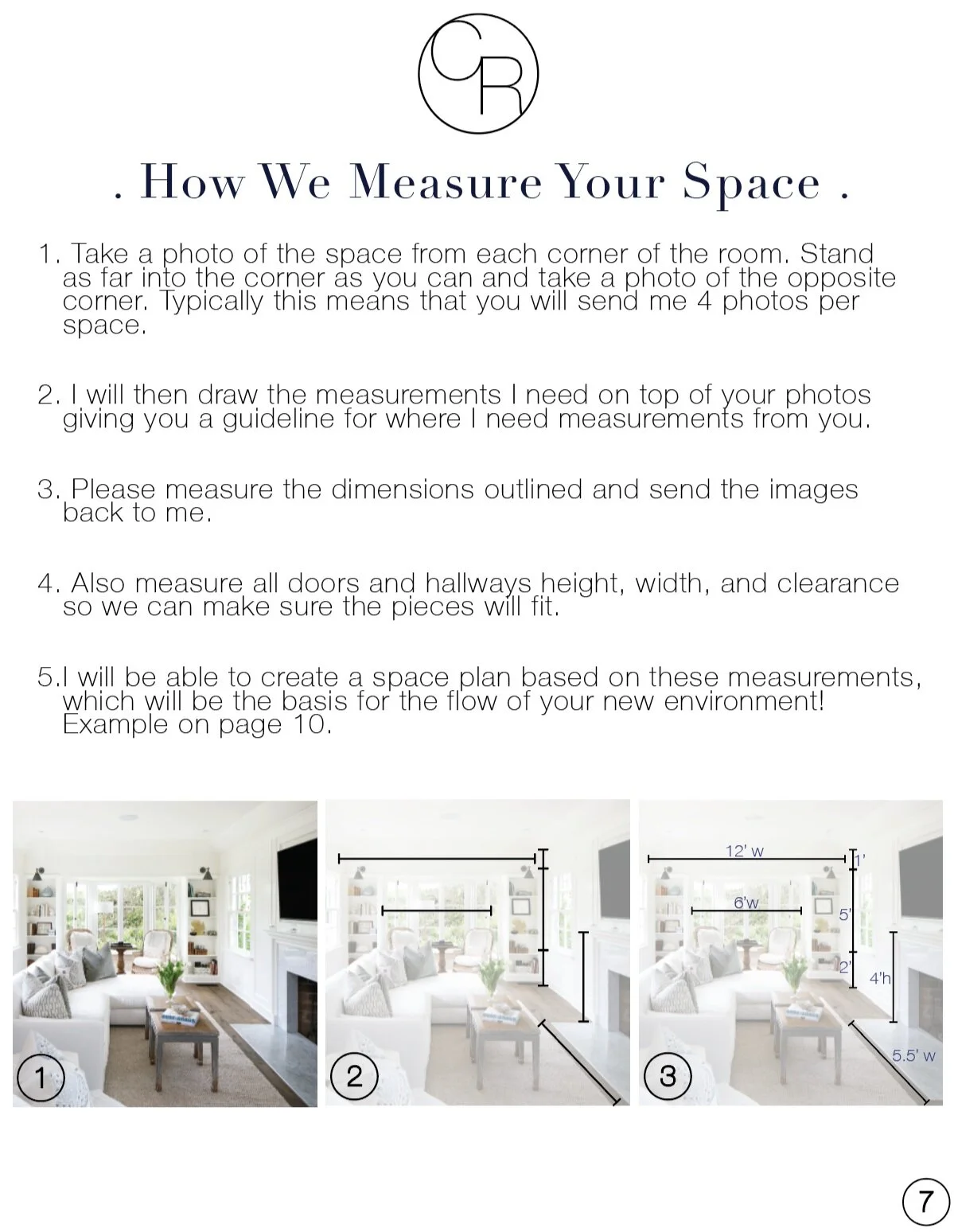 CR

. How We Measure Your Space .

1. Take a photo of the space from each corner of the room. Stand as far into the corner as you can and take a photo of the opposite corner. Typically this means that you will send me 4 photos per space.

2. I will then draw the measurements I need on top of your photos giving you a guideline for where I need measurements from you.

3. Please measure the dimensions outlined and send the images back to me.

4. Also measure all doors and hallways height, width, and clearance so we can make sure the pieces will fit.

5.I will be able to create a space plan based on these measurements, which will be the basis for the flow of your new environment! Example on page 10.

1

2

12' w
1'
6'w
5'
2'
4'h
5.5' w
3

7