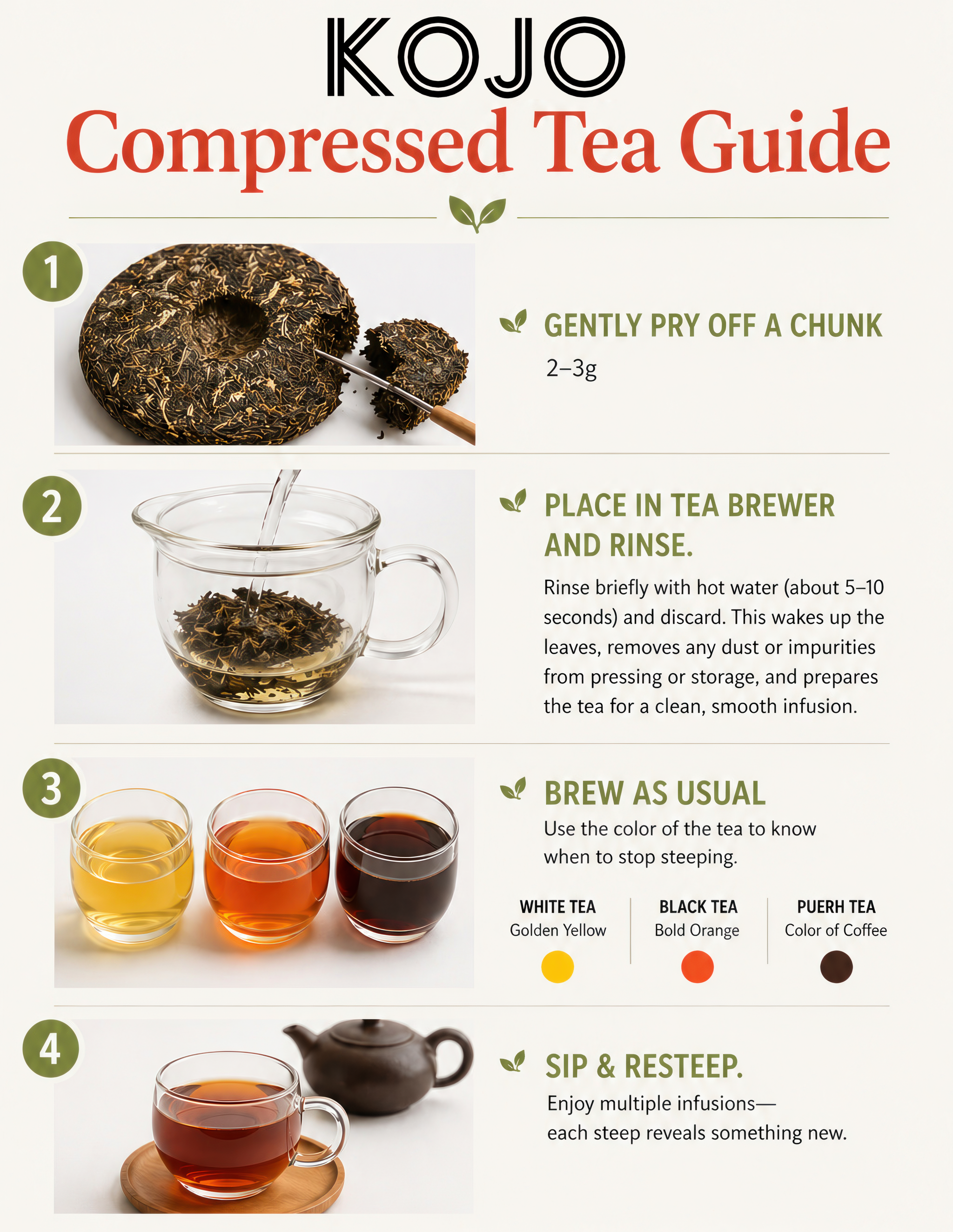 KOJO
Compressed Tea Guide

1

GENTLY PRY OFF A CHUNK
2–3g

2

PLACE IN TEA BREWER AND RINSE.
Rinse briefly with hot water (about 5–10 seconds) and discard. This wakes up the leaves, removes any dust or impurities from pressing or storage, and prepares the tea for a clean, smooth infusion.

3

BREW AS USUAL
Use the color of the tea to know when to stop steeping.

WHITE TEA
Golden Yellow

BLACK TEA
Bold Orange

PUERH TEA
Color of Coffee

4

SIP & RESTEEP.
Enjoy multiple infusions— each steep reveals something new.