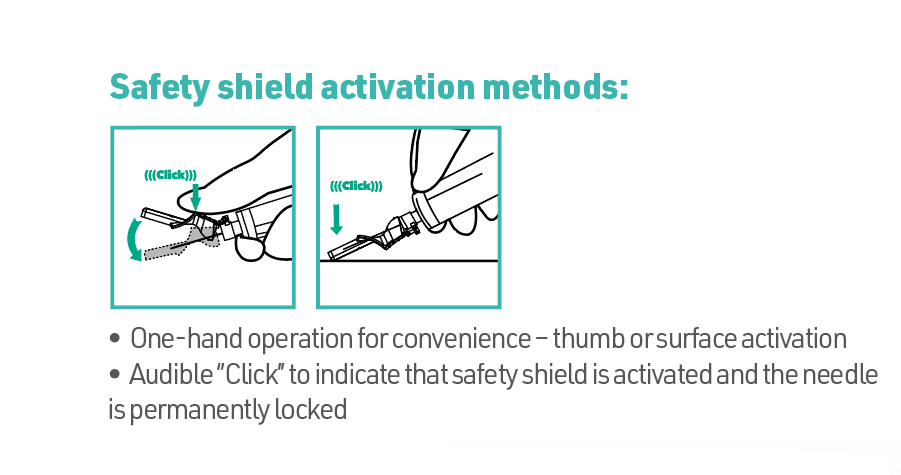 Safety shield activation methods:

(((Click)))

(((Click)))

• One-hand operation for convenience – thumb or surface activation
• Audible "Click" to indicate that safety shield is activated and the needle is permanently locked