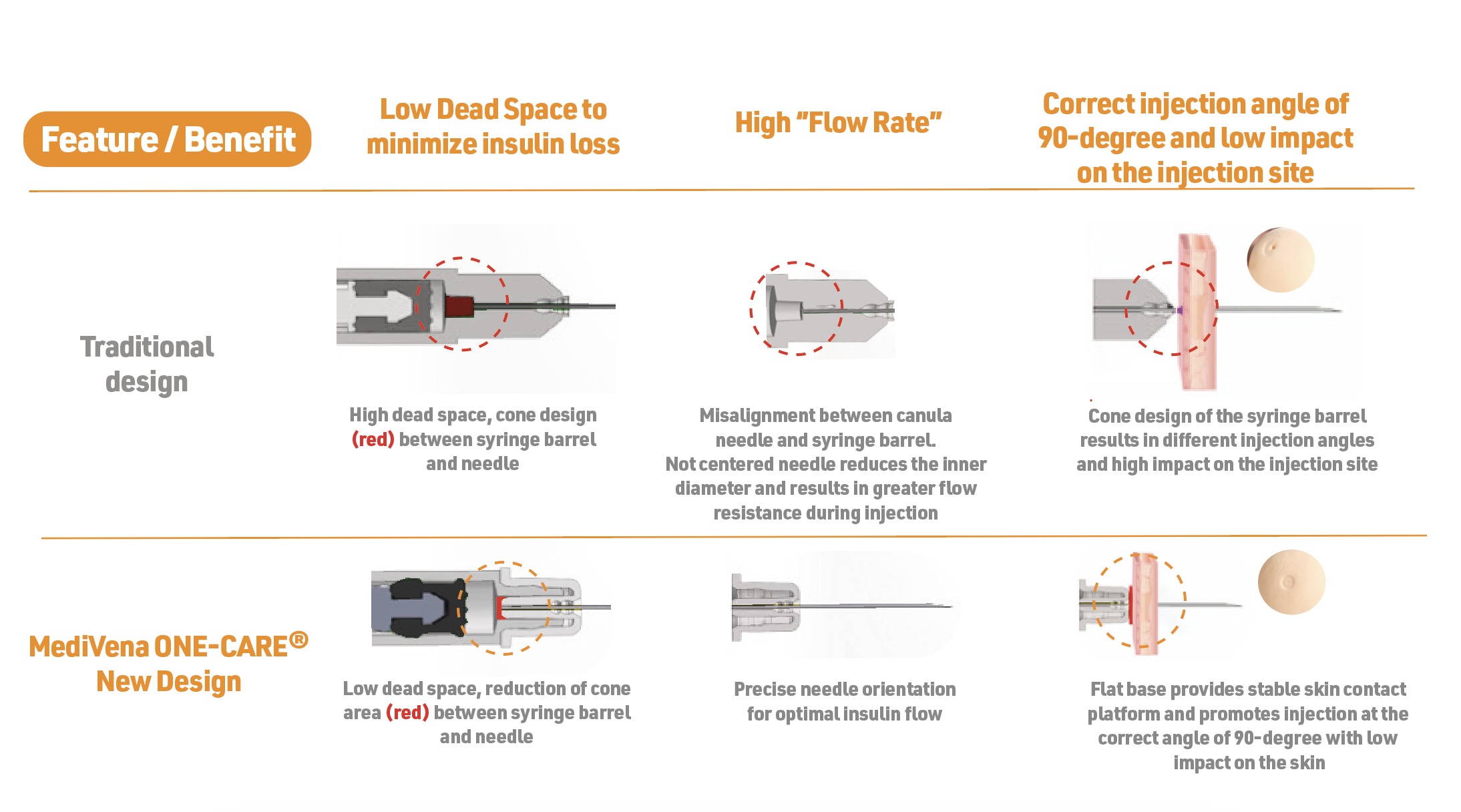 | Feature / Benefit | Low Dead Space to minimize insulin loss | High "Flow Rate" | Correct injection angle of 90-degree and low impact on the injection site |
|---|---|---|---|
| Traditional design | High dead space, cone design (red) between syringe barrel and needle | Misalignment between canula needle and syringe barrel. Not centered needle reduces the inner diameter and results in greater flow resistance during injection | Cone design of the syringe barrel results in different injection angles and high impact on the injection site |
| MediVena ONE-CARE® New Design | Low dead space, reduction of cone area (red) between syringe barrel and needle | Precise needle orientation for optimal insulin flow | Flat base provides stable skin contact platform and promotes injection at the correct angle of 90-degree with low impact on the skin |