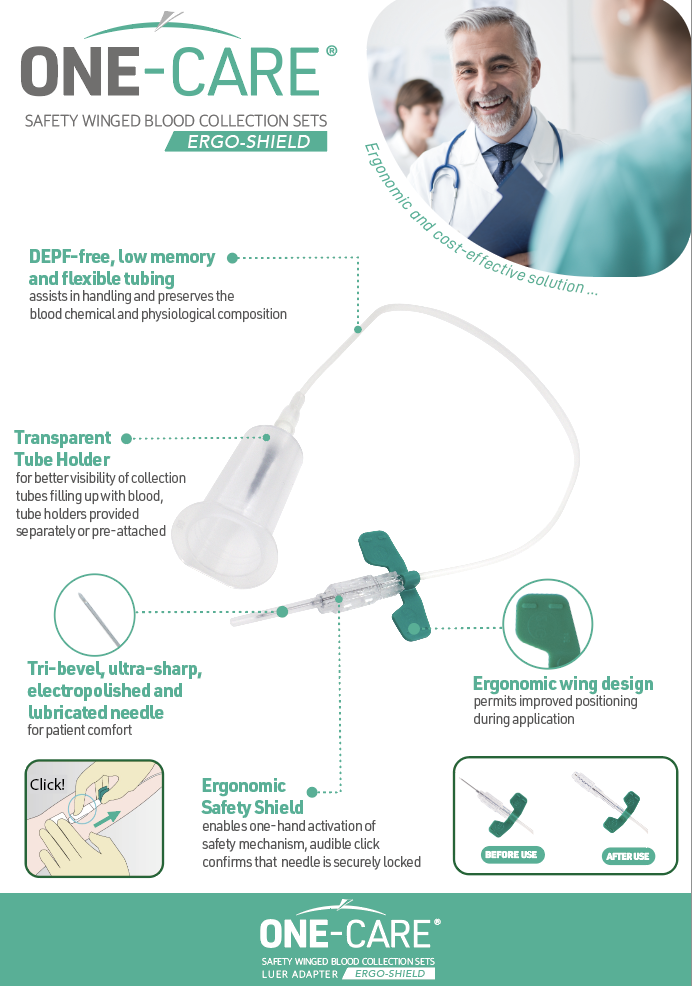 ONE-CARE®

SAFETY WINGED BLOOD COLLECTION SETS
ERGO-SHIELD

Ergonomic and cost-effective solution ...

DEPF-free, low memory and flexible tubing
assists in handling and preserves the blood chemical and physiological composition

Transparent Tube Holder
for better visibility of collection tubes filling up with blood, tube holders provided separately or pre-attached

Tri-bevel, ultra-sharp, electropolished and lubricated needle
for patient comfort

Ergonomic wing design
permits improved positioning during application

Click!

Ergonomic Safety Shield
enables one-hand activation of safety mechanism, audible click confirms that needle is securely locked

BEFORE USE

AFTER USE

ONE-CARE®
SAFETY WINGED BLOOD COLLECTION SETS
LUER ADAPTER ERGO-SHIELD