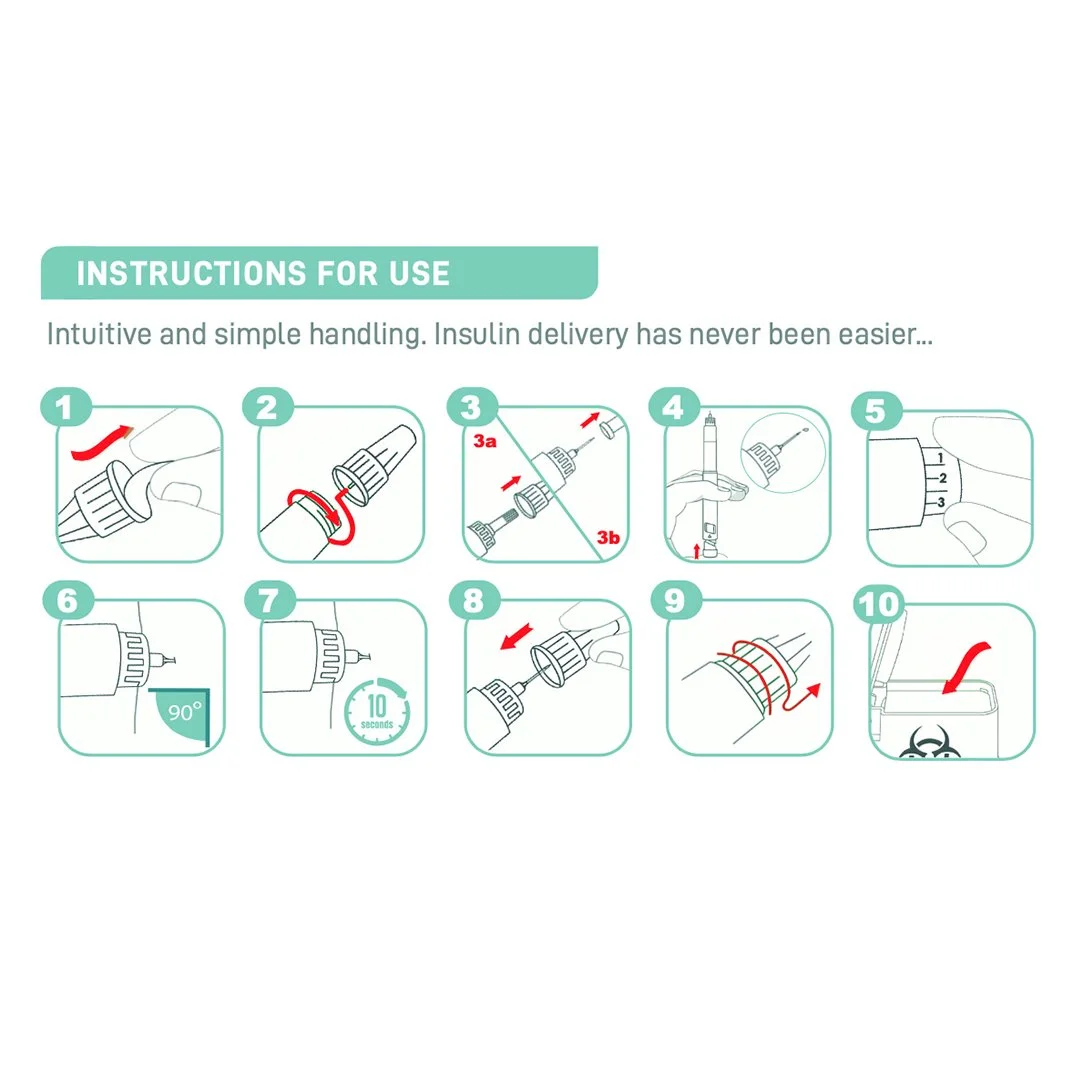 INSTRUCTIONS FOR USE

Intuitive and simple handling. Insulin delivery has never been easier...

1

2

3

3a

3b

4

5

1
2
3

6

90°

7

10
seconds

8

9

10