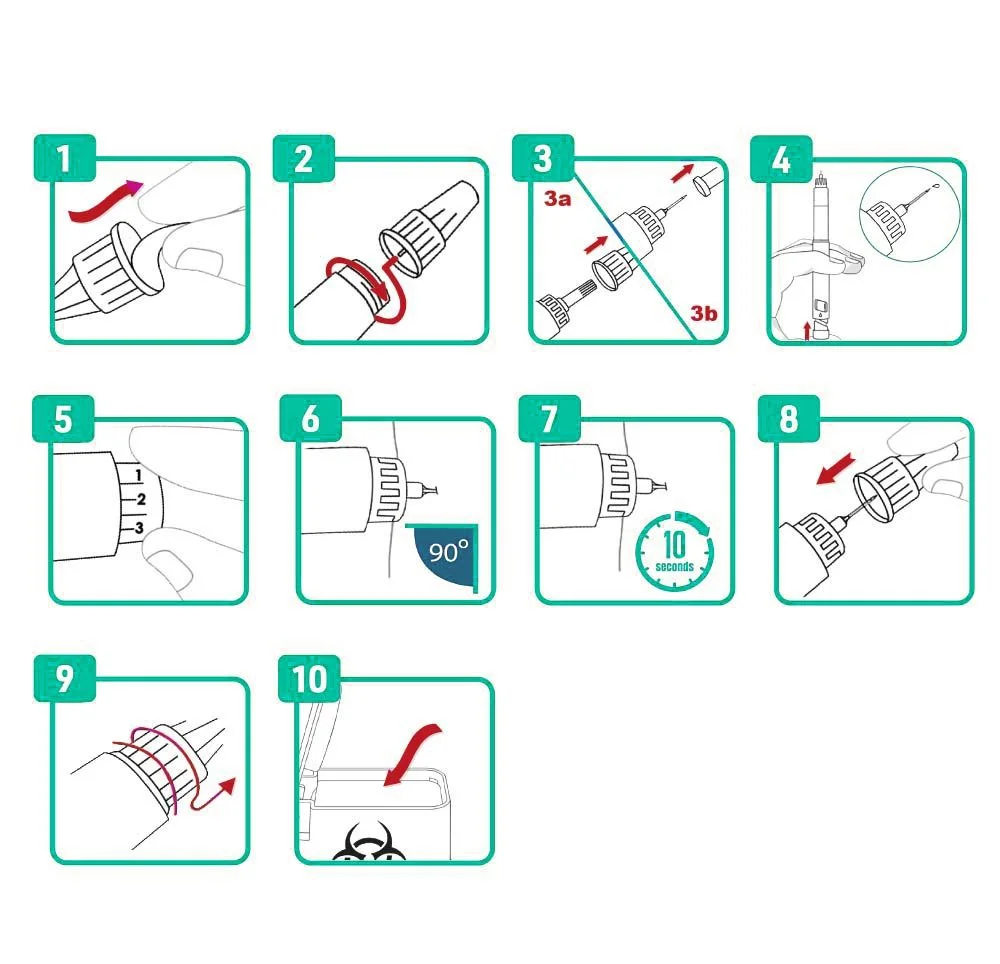 1

2

3
3a
3b

4

5
1
2
3

6
90°

7
10
seconds

8

9

10