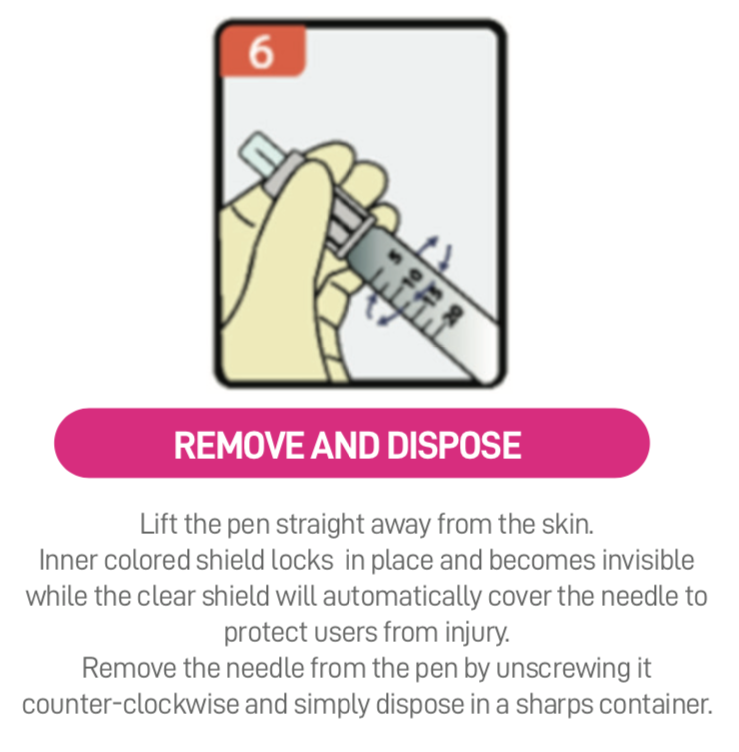 6

5
10
15
20

REMOVE AND DISPOSE

Lift the pen straight away from the skin.
Inner colored shield locks  in place and becomes invisible while the clear shield will automatically cover the needle to protect users from injury.
Remove the needle from the pen by unscrewing it counter-clockwise and simply dispose in a sharps container.