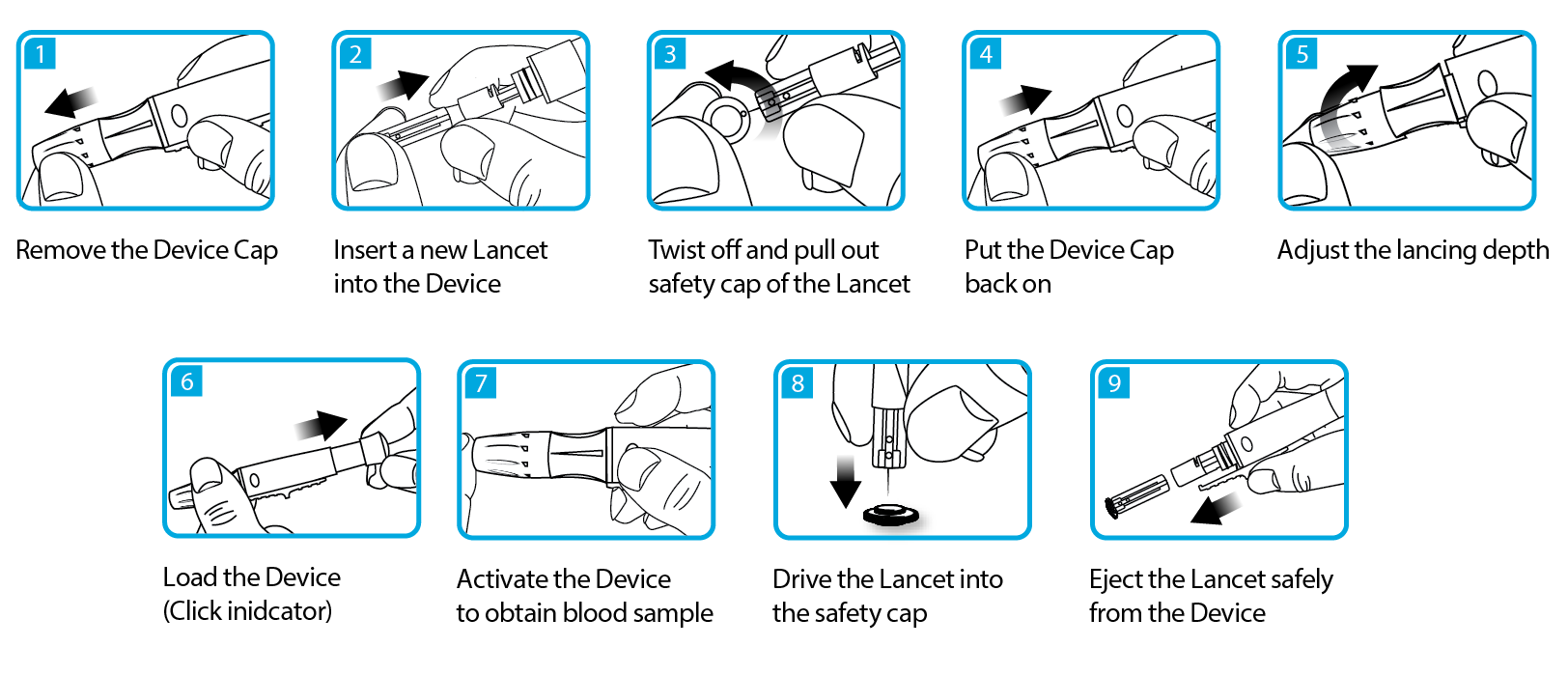 1
Remove the Device Cap

2
Insert a new Lancet into the Device

3
Twist off and pull out safety cap of the Lancet

4
Put the Device Cap back on

5
Adjust the lancing depth

6
Load the Device (Click inidcator)

7
Activate the Device to obtain blood sample

8
Drive the Lancet into the safety cap

9
Eject the Lancet safely from the Device