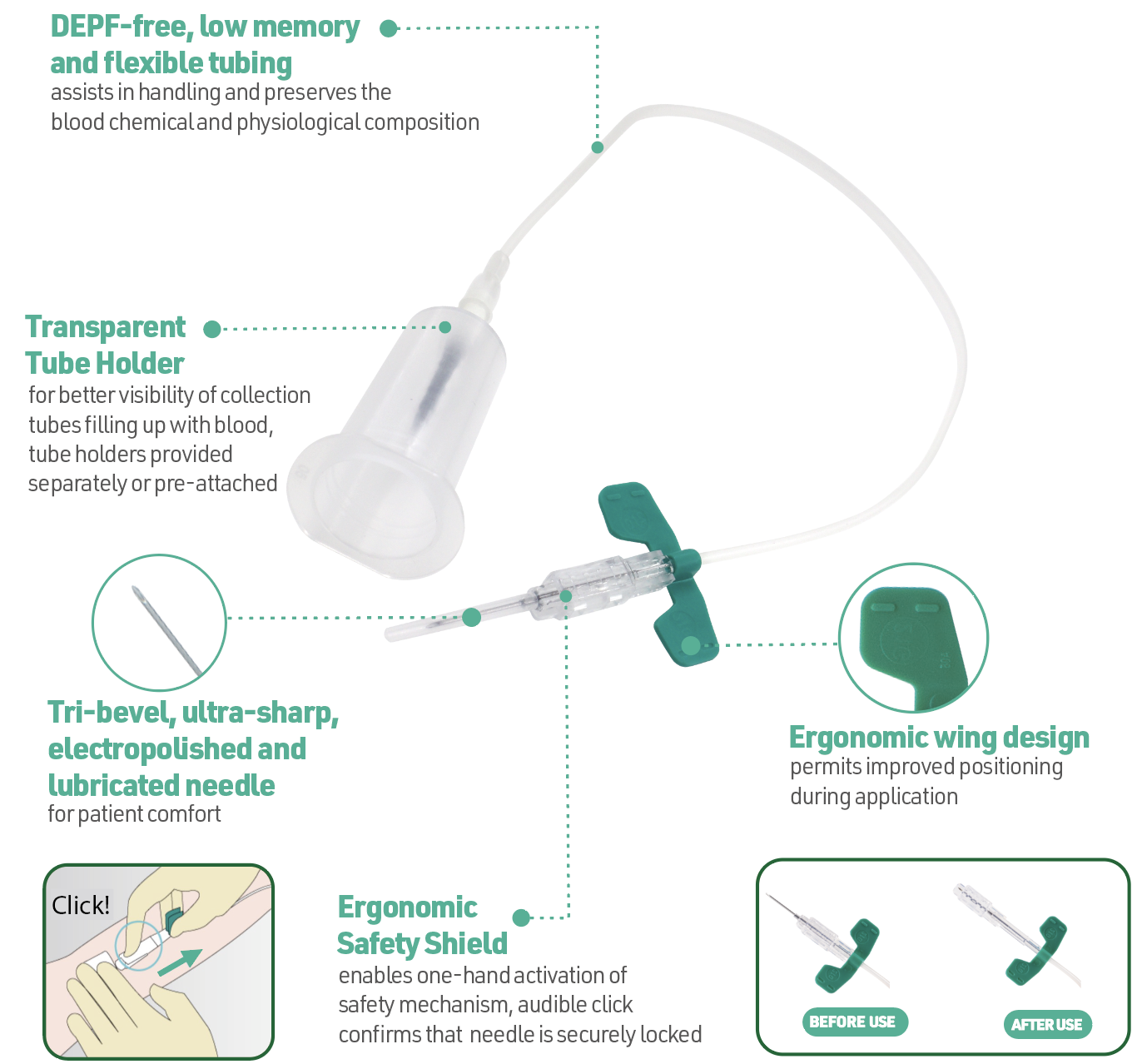 DEPF-free, low memory and flexible tubing
assists in handling and preserves the blood chemical and physiological composition

Transparent Tube Holder
for better visibility of collection tubes filling up with blood, tube holders provided separately or pre-attached

Tri-bevel, ultra-sharp, electropolished and lubricated needle
for patient comfort

Ergonomic wing design
permits improved positioning during application

Click!

Ergonomic Safety Shield
enables one-hand activation of safety mechanism, audible click confirms that needle is securely locked

BEFORE USE

AFTER USE