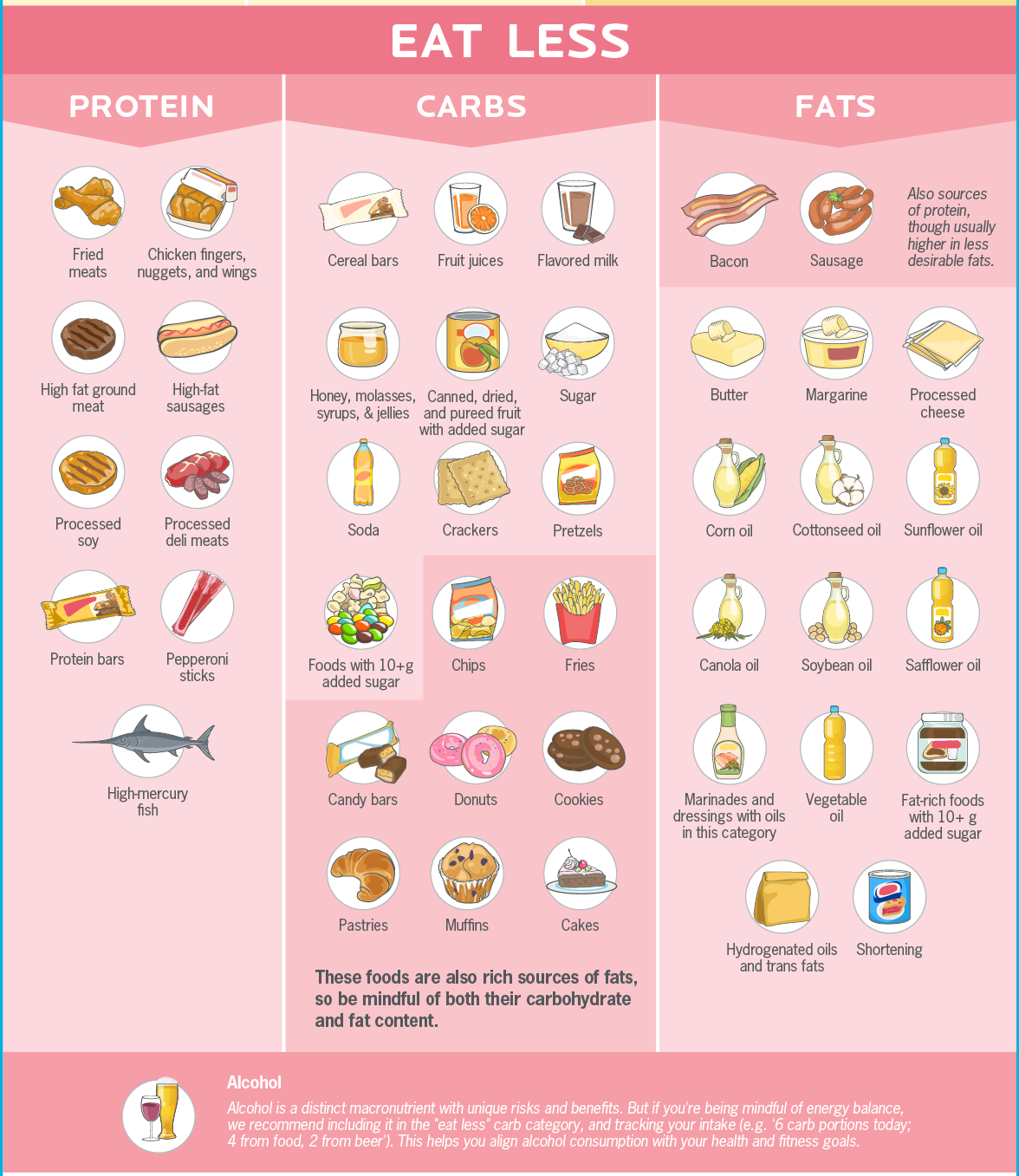 EAT LESS

PROTEIN

Fried meats

Chicken fingers, nuggets, and wings

High fat ground meat

High-fat sausages

Processed soy

Processed deli meats

Protein bars

Pepperoni sticks

High-mercury fish

CARBS

Cereal bars

Fruit juices

Flavored milk

Honey, molasses, syrups, & jellies

Canned, dried, and pureed fruit with added sugar

Sugar

Soda

Crackers

Pretzels

Foods with 10+g added sugar

Chips

Fries

Candy bars

Donuts

Cookies

Pastries

Muffins

Cakes

These foods are also rich sources of fats, so be mindful of both their carbohydrate and fat content.

FATS

Bacon

Sausage

Also sources of protein, though usually higher in less desirable fats.

Butter

Margarine

Processed cheese

Corn oil

Cottonseed oil

Sunflower oil

Canola oil

Soybean oil

Safflower oil

Marinades and dressings with oils in this category

Vegetable oil

Fat-rich foods with 10+ g added sugar

Hydrogenated oils and trans fats

Shortening

Alcohol

Alcohol is a distinct macronutrient with unique risks and benefits. But if you're being mindful of energy balance, we recommend including it in the "eat less" carb category, and tracking your intake (e.g. '6 carb portions today; 4 from food, 2 from beer'). This helps you align alcohol consumption with your health and fitness goals.