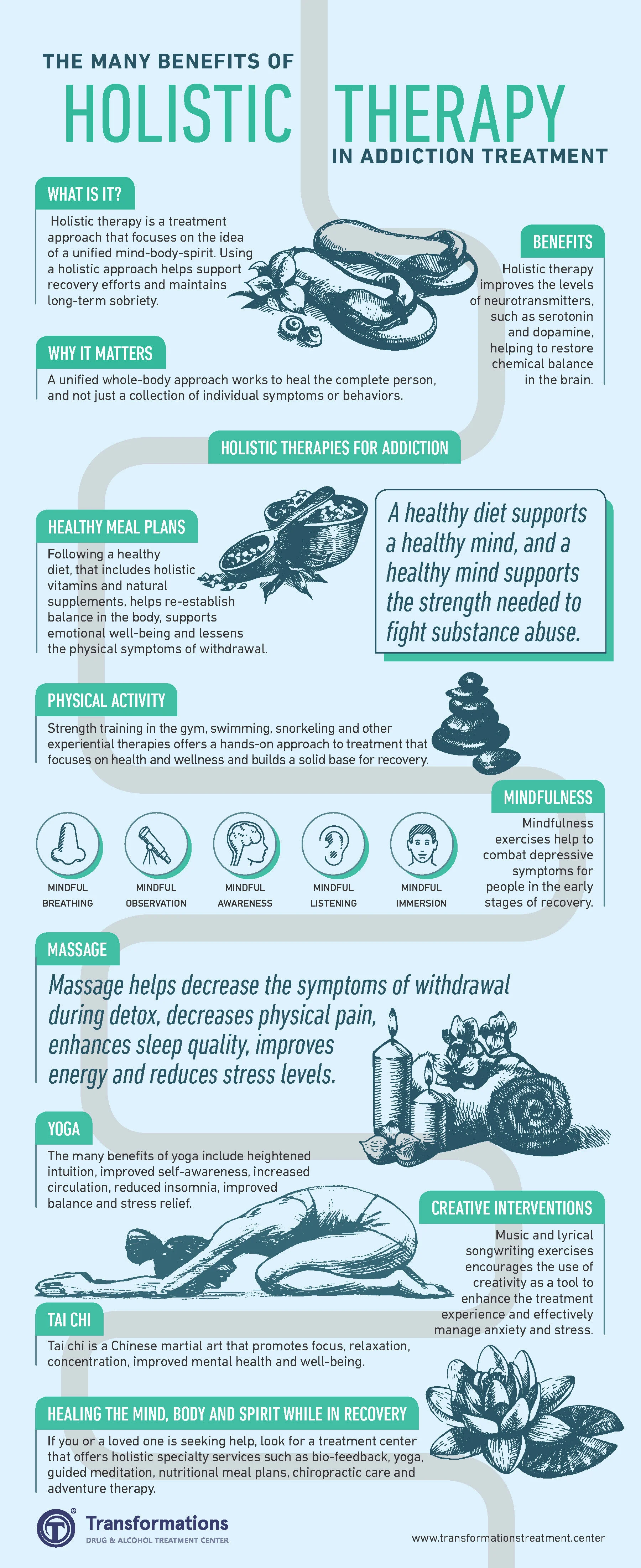 THE MANY BENEFITS OF
HOLISTIC THERAPY
IN ADDICTION TREATMENT

WHAT IS IT?

Holistic therapy is a treatment approach that focuses on the idea of a unified mind-body-spirit. Using a holistic approach helps support recovery efforts and maintains long-term sobriety.

BENEFITS

Holistic therapy improves the levels of neurotransmitters, such as serotonin and dopamine, helping to restore chemical balance in the brain.

WHY IT MATTERS

A unified whole-body approach works to heal the complete person, and not just a collection of individual symptoms or behaviors.

HOLISTIC THERAPIES FOR ADDICTION

HEALTHY MEAL PLANS

Following a healthy diet, that includes holistic vitamins and natural supplements, helps re-establish balance in the body, supports emotional well-being and lessens the physical symptoms of withdrawal.

A healthy diet supports a healthy mind, and a healthy mind supports the strength needed to fight substance abuse.

PHYSICAL ACTIVITY

Strength training in the gym, swimming, snorkeling and other experiential therapies offers a hands-on approach to treatment that focuses on health and wellness and builds a solid base for recovery.

MINDFULNESS

Mindfulness exercises help to combat depressive symptoms for people in the early stages of recovery.

MINDFUL BREATHING
MINDFUL OBSERVATION
MINDFUL AWARENESS
MINDFUL LISTENING
MINDFUL IMMERSION

MASSAGE

Massage helps decrease the symptoms of withdrawal during detox, decreases physical pain, enhances sleep quality, improves energy and reduces stress levels.

YOGA

The many benefits of yoga include heightened intuition, improved self-awareness, increased circulation, reduced insomnia, improved balance and stress relief.

CREATIVE INTERVENTIONS

Music and lyrical songwriting exercises encourages the use of creativity as a tool to enhance the treatment experience and effectively manage anxiety and stress.

TAI CHI

Tai chi is a Chinese martial art that promotes focus, relaxation, concentration, improved mental health and well-being.

HEALING THE MIND, BODY AND SPIRIT WHILE IN RECOVERY

If you or a loved one is seeking help, look for a treatment center that offers holistic specialty services such as bio-feedback, yoga, guided meditation, nutritional meal plans, chiropractic care and adventure therapy.

Transformations
DRUG & ALCOHOL TREATMENT CENTER

www.transformationstreatment.center