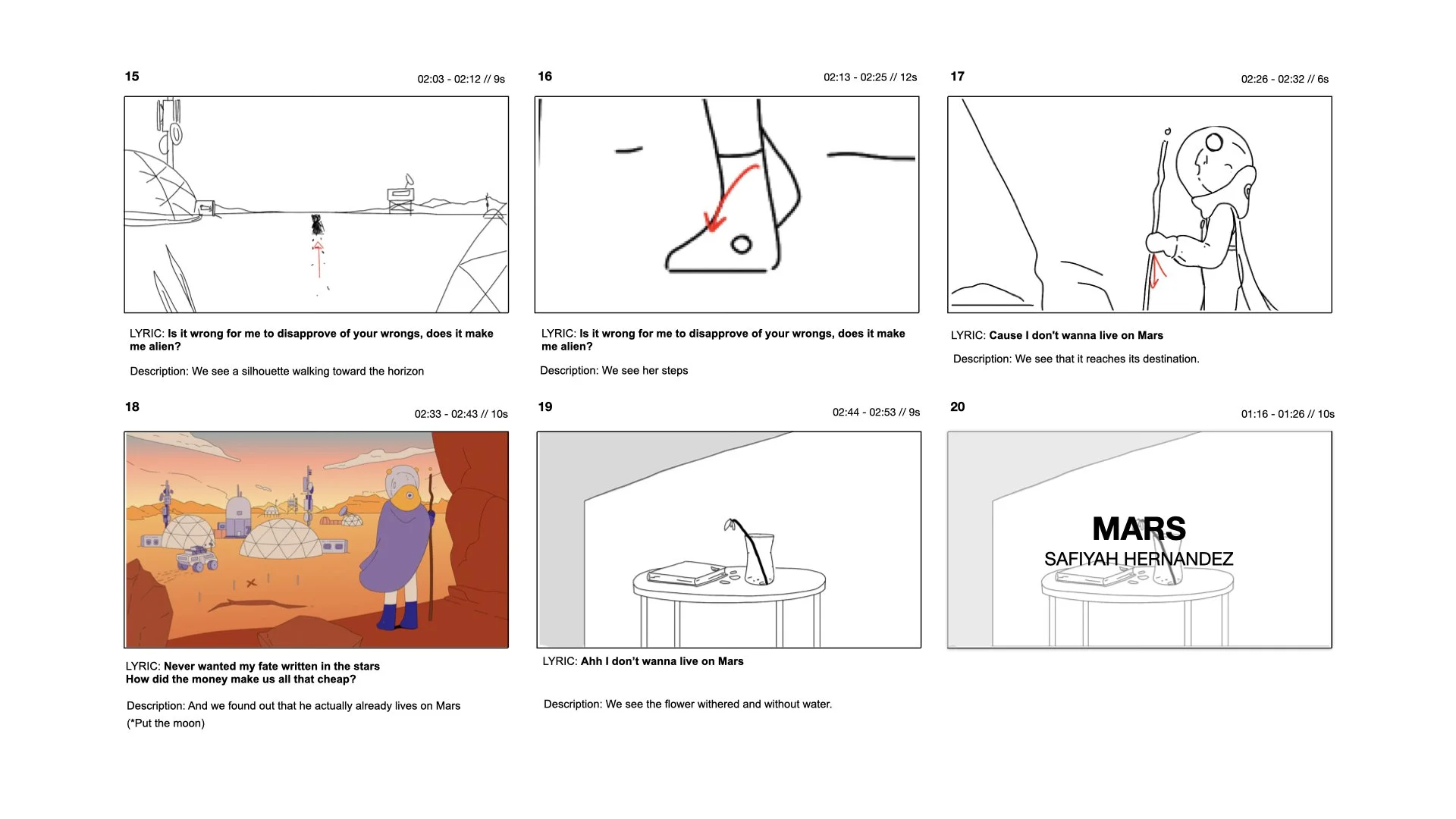 15

02:03 - 02:12 // 9s

LYRIC: Is it wrong for me to disapprove of your wrongs, does it make me alien?

Description: We see a silhouette walking toward the horizon

16

02:13 - 02:25 // 12s

LYRIC: Is it wrong for me to disapprove of your wrongs, does it make me alien?

Description: We see her steps

17

02:26 - 02:32 // 6s

LYRIC: Cause I don't wanna live on Mars

Description: We see that it reaches its destination.

18

02:33 - 02:43 // 10s

LYRIC: Never wanted my fate written in the stars
How did the money make us all that cheap?

Description: And we found out that he actually already lives on Mars
(*Put the moon)

19

02:44 - 02:53 // 9s

LYRIC: Ahh I don't wanna live on Mars

Description: We see the flower withered and without water.

20

01:16 - 01:26 // 10s

MARS
SAFIYAH HERNANDEZ