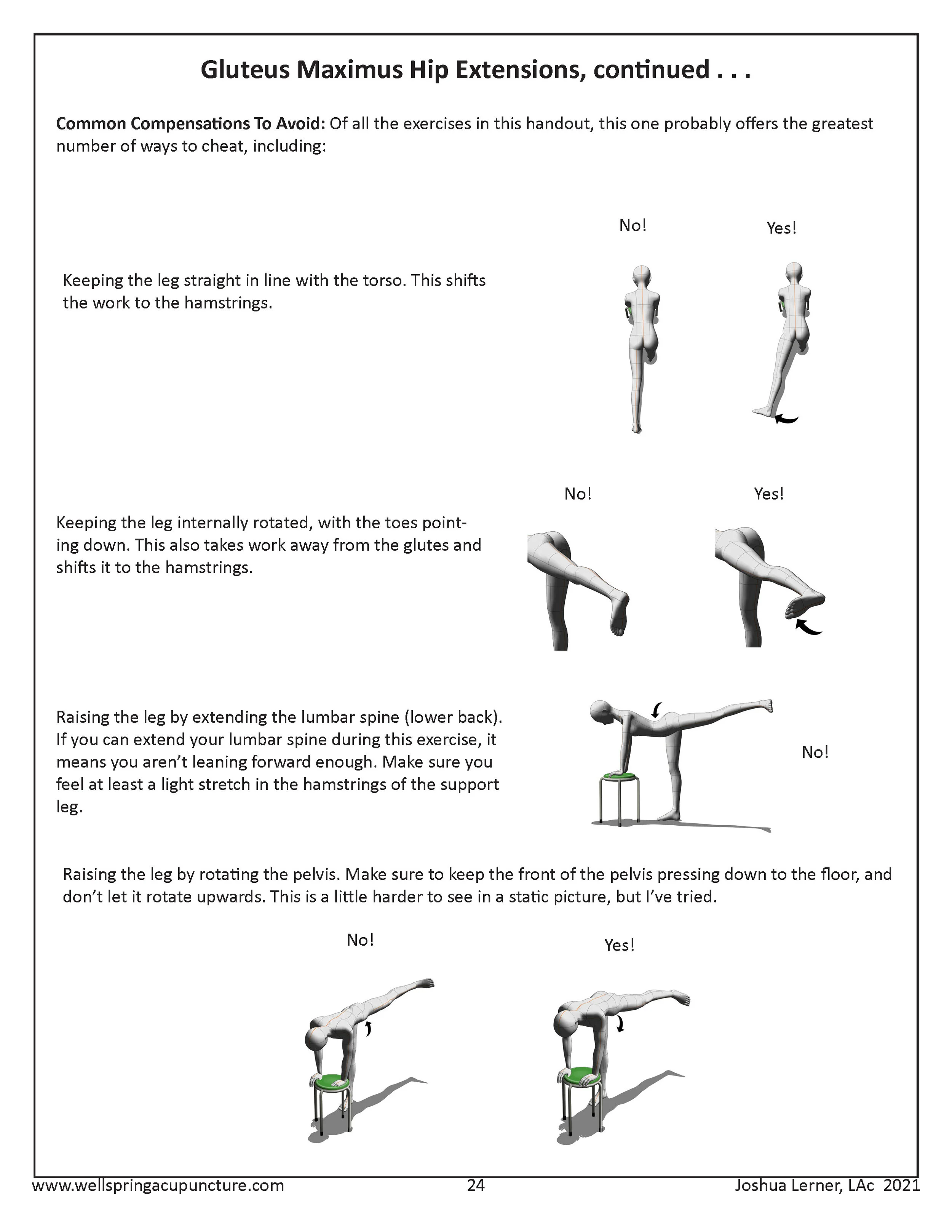 Gluteus Maximus Hip Extensions, continued . . .

**Common Compensations To Avoid:** Of all the exercises in this handout, this one probably offers the greatest number of ways to cheat, including:

No!

Yes!

Keeping the leg straight in line with the torso. This shifts the work to the hamstrings.

No!

Yes!

Keeping the leg internally rotated, with the toes pointing down. This also takes work away from the glutes and shifts it to the hamstrings.

Raising the leg by extending the lumbar spine (lower back). If you can extend your lumbar spine during this exercise, it means you aren't leaning forward enough. Make sure you feel at least a light stretch in the hamstrings of the support leg.

No!

Raising the leg by rotating the pelvis. Make sure to keep the front of the pelvis pressing down to the floor, and don't let it rotate upwards. This is a little harder to see in a static picture, but I've tried.

No!

Yes!

www.wellspringacupuncture.com 24 Joshua Lerner, LAc 2021