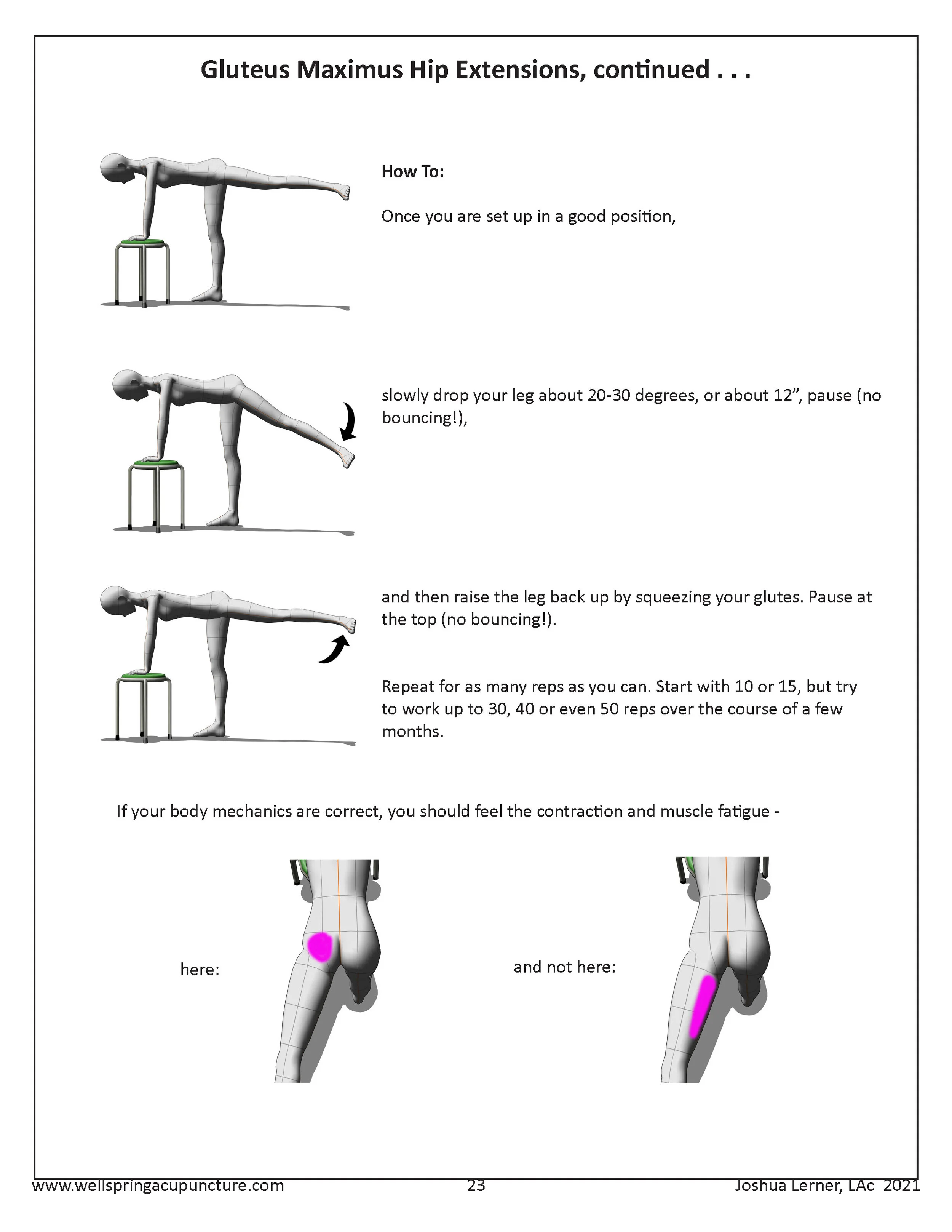 Gluteus Maximus Hip Extensions, continued . . .

How To:

Once you are set up in a good position,

slowly drop your leg about 20-30 degrees, or about 12”, pause (no bouncing!),

and then raise the leg back up by squeezing your glutes. Pause at the top (no bouncing!).

Repeat for as many reps as you can. Start with 10 or 15, but try to work up to 30, 40 or even 50 reps over the course of a few months.

If your body mechanics are correct, you should feel the contraction and muscle fatigue -

here:

and not here:

www.wellspringacupuncture.com 23 Joshua Lerner, LAc 2021