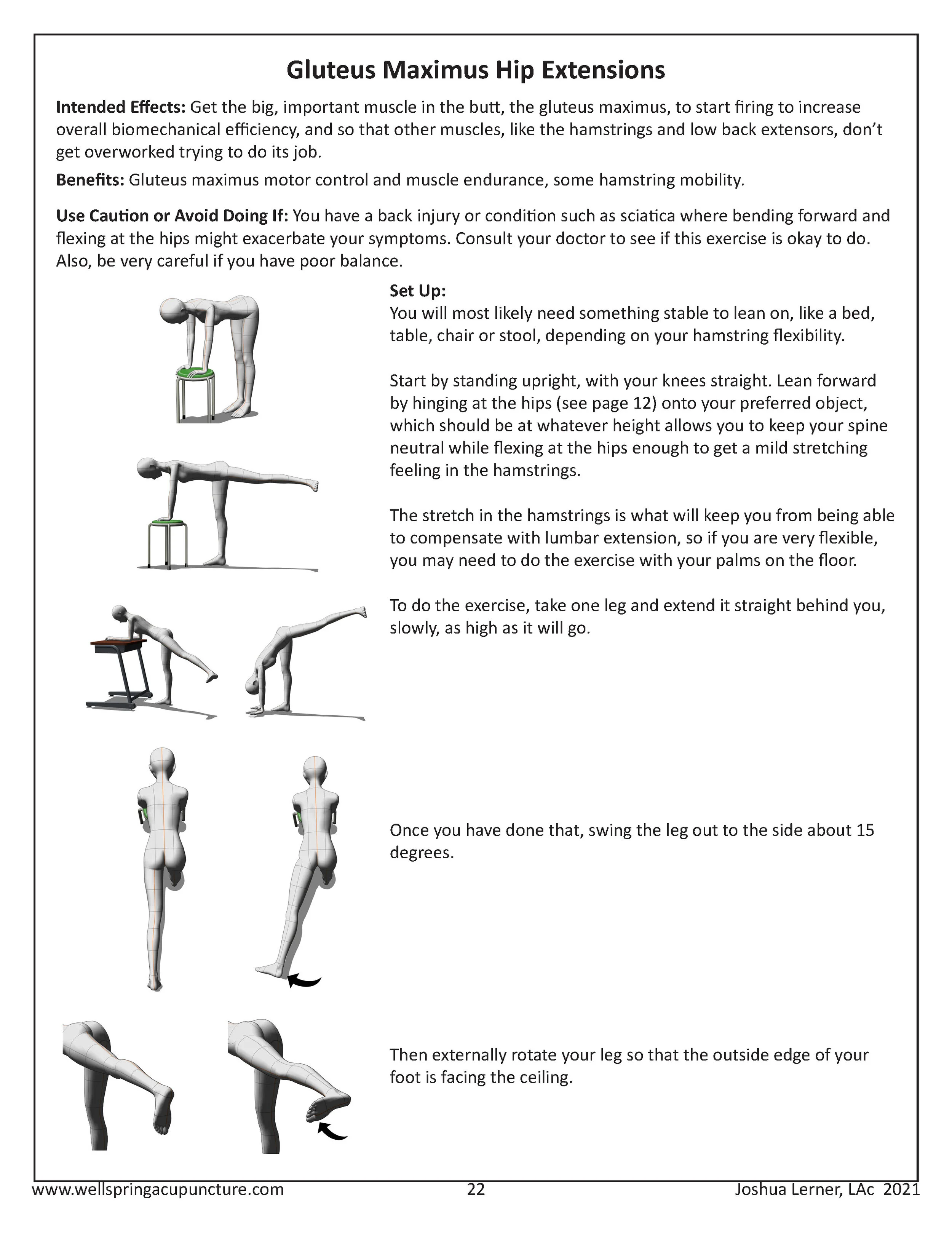 Gluteus Maximus Hip Extensions

Intended Effects: Get the big, important muscle in the butt, the gluteus maximus, to start firing to increase overall biomechanical efficiency, and so that other muscles, like the hamstrings and low back extensors, don't get overworked trying to do its job.

Benefits: Gluteus maximus motor control and muscle endurance, some hamstring mobility.

Use Caution or Avoid Doing If: You have a back injury or condition such as sciatica where bending forward and flexing at the hips might exacerbate your symptoms. Consult your doctor to see if this exercise is okay to do. Also, be very careful if you have poor balance.

Set Up:
You will most likely need something stable to lean on, like a bed, table, chair or stool, depending on your hamstring flexibility.

Start by standing upright, with your knees straight. Lean forward by hinging at the hips (see page 12) onto your preferred object, which should be at whatever height allows you to keep your spine neutral while flexing at the hips enough to get a mild stretching feeling in the hamstrings.

The stretch in the hamstrings is what will keep you from being able to compensate with lumbar extension, so if you are very flexible, you may need to do the exercise with your palms on the floor.

To do the exercise, take one leg and extend it straight behind you, slowly, as high as it will go.

Once you have done that, swing the leg out to the side about 15 degrees.

Then externally rotate your leg so that the outside edge of your foot is facing the ceiling.

www.wellspringacupuncture.com 22 Joshua Lerner, LAc 2021