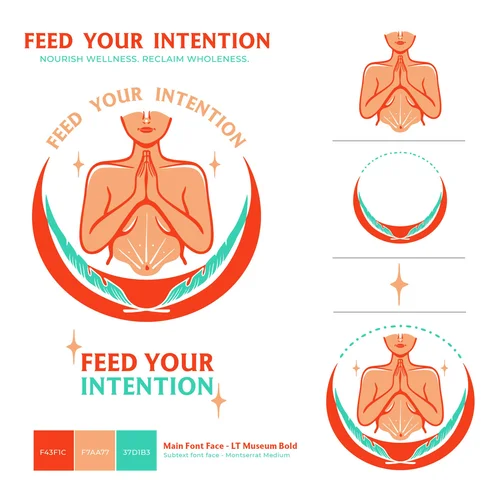 FEED YOUR INTENTION
NOURISH WELLNESS. RECLAIM WHOLENESS.

FEED YOUR INTENTION

FEED YOUR
INTENTION

F43F1C
F7AA77
37D1B3

Main Font Face - LT Museum Bold
Subtext font face - Montserrat Medium