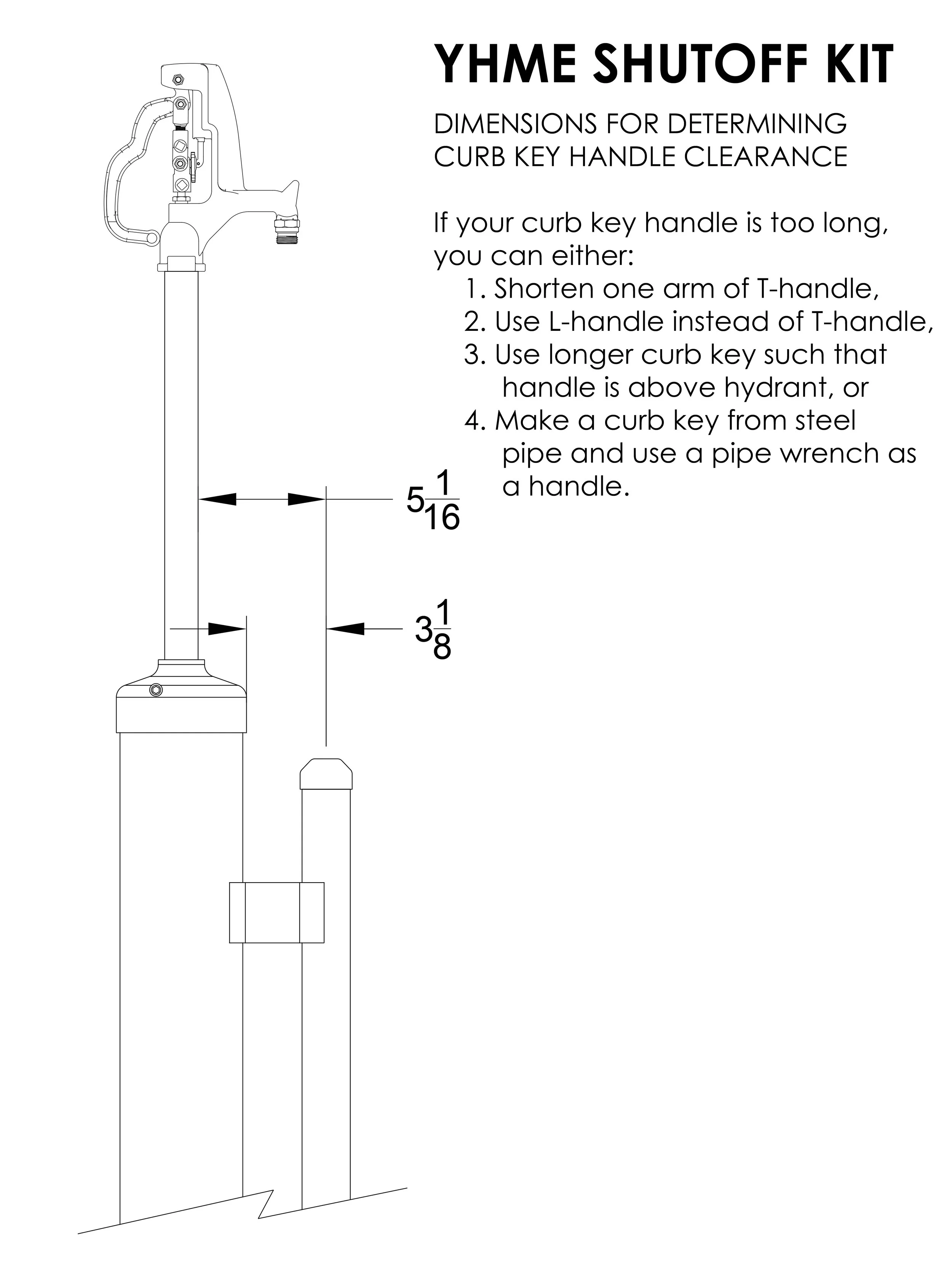 YHME SHUTOFF KIT

DIMENSIONS FOR DETERMINING CURB KEY HANDLE CLEARANCE

If your curb key handle is too long, you can either:
1. Shorten one arm of T-handle,
2. Use L-handle instead of T-handle,
3. Use longer curb key such that handle is above hydrant, or
4. Make a curb key from steel pipe and use a pipe wrench as a handle.

$5\frac{1}{16}$

$3\frac{1}{8}$