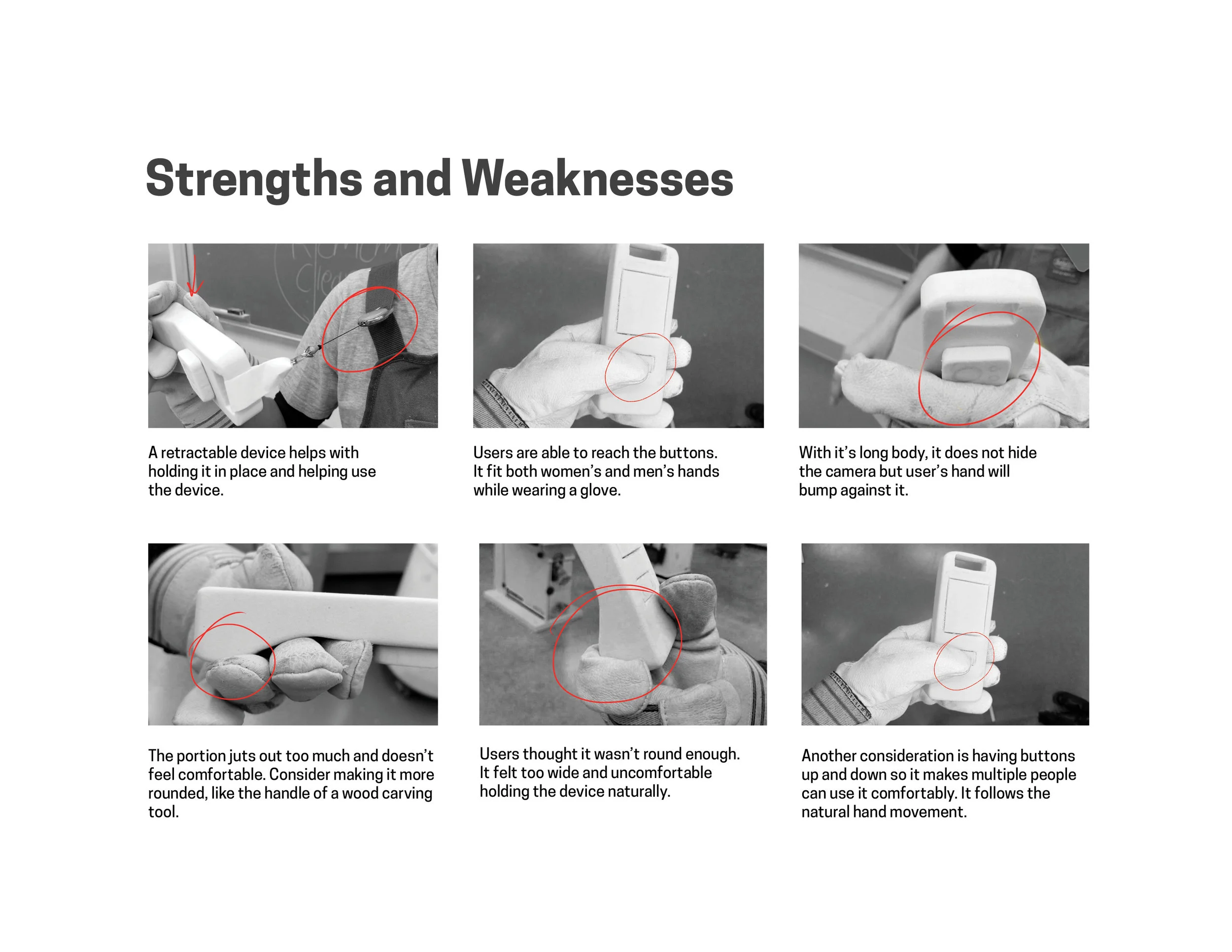 Strengths and Weaknesses

A retractable device helps with holding it in place and helping use the device.

Users are able to reach the buttons. It fit both women's and men's hands while wearing a glove.

With it's long body, it does not hide the camera but user's hand will bump against it.

The portion juts out too much and doesn't feel comfortable. Consider making it more rounded, like the handle of a wood carving tool.

Users thought it wasn't round enough. It felt too wide and uncomfortable holding the device naturally.

Another consideration is having buttons up and down so it makes multiple people can use it comfortably. It follows the natural hand movement.