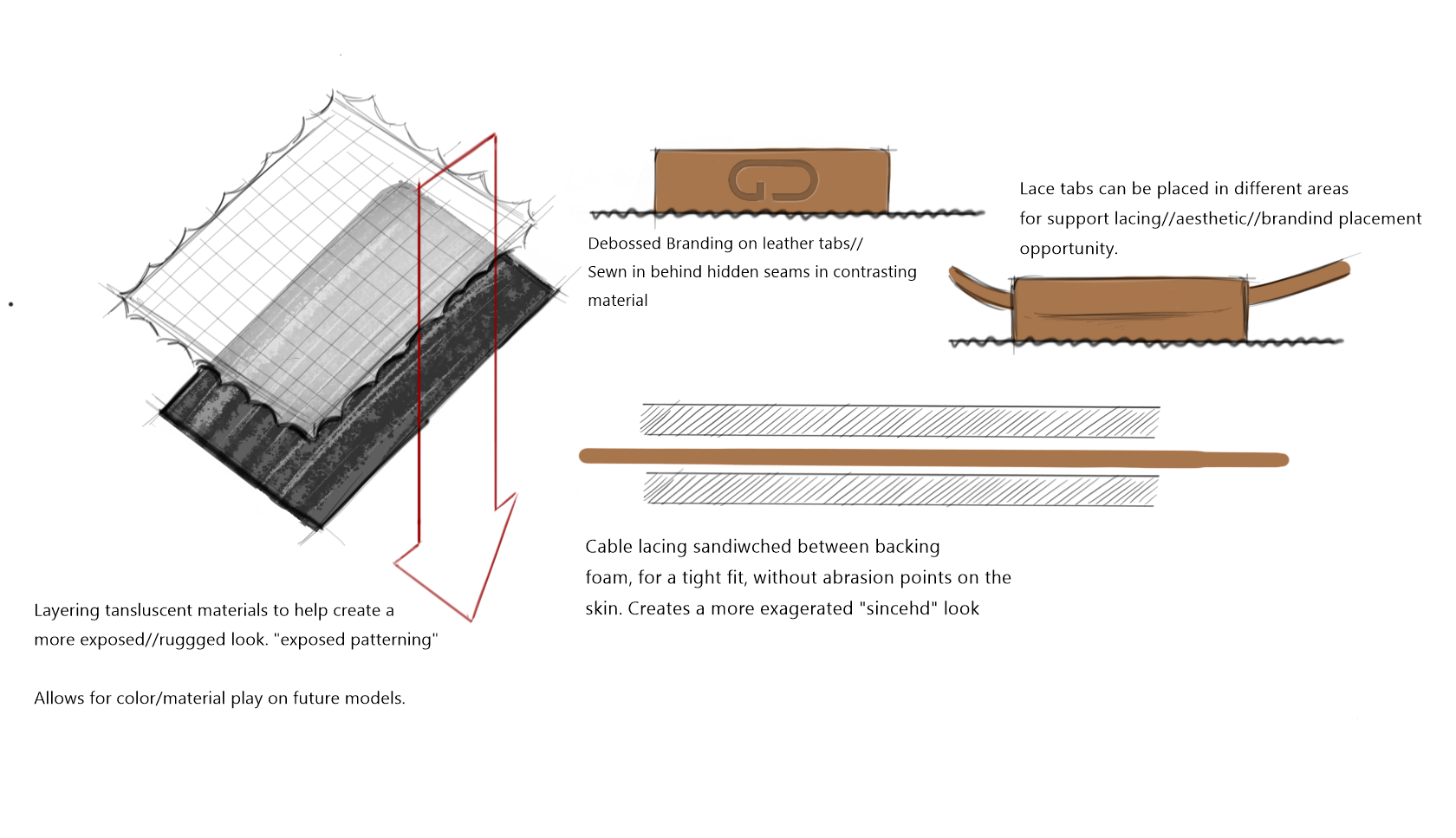 Debossed Branding on leather tabs//
Sewn in behind hidden seams in contrasting material

Lace tabs can be placed in different areas for support lacing//aesthetic//brandind placement opportunity.

Cable lacing sandiwched between backing foam, for a tight fit, without abrasion points on the skin. Creates a more exagerated "sincehd" look

Layering tansluscent materials to help create a more exposed//ruggged look. "exposed patterning"

Allows for color/material play on future models.