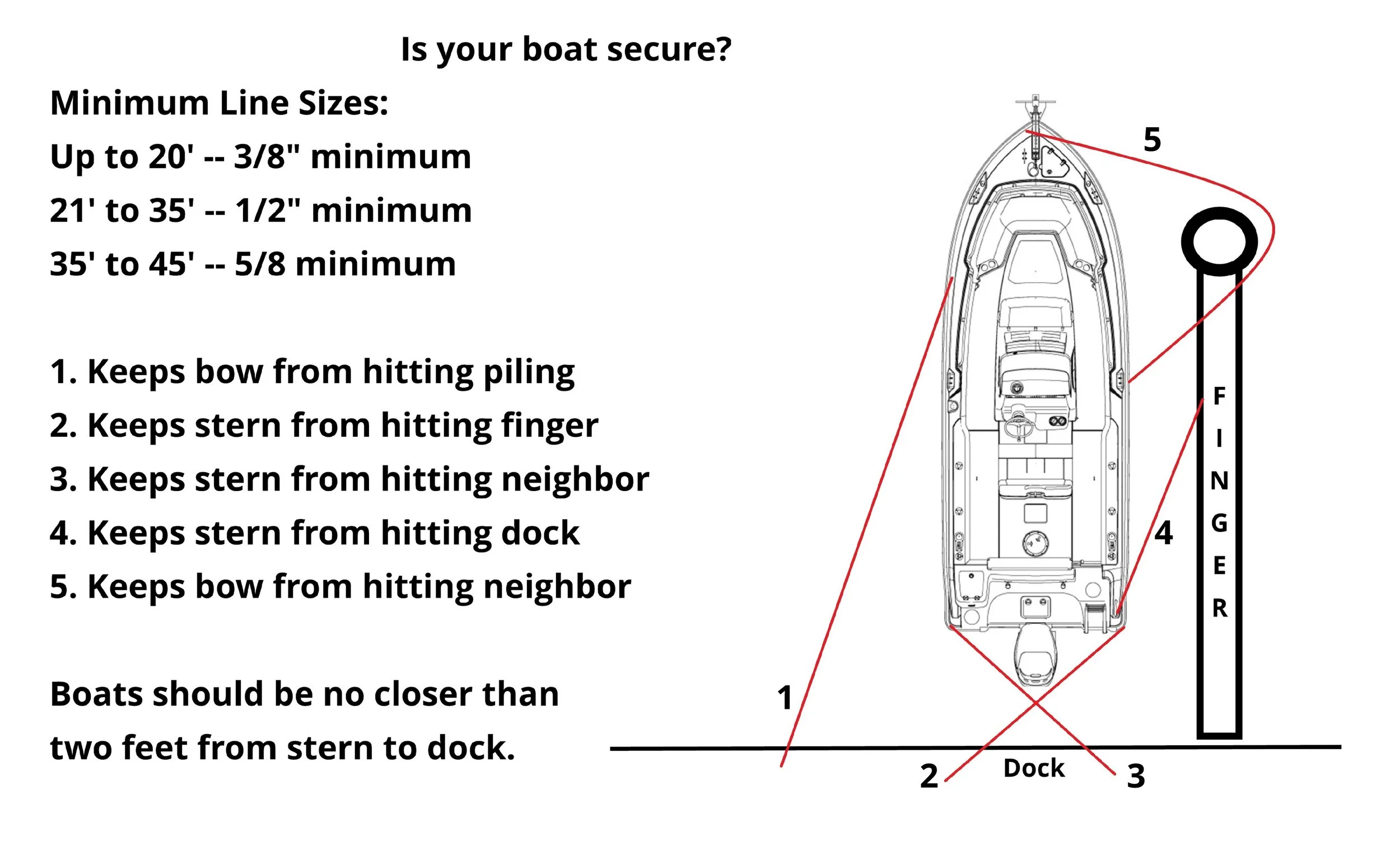 Is your boat secure?

Minimum Line Sizes:

Up to 20' -- 3/8" minimum

21' to 35' -- 1/2" minimum

35' to 45' -- 5/8 minimum

1. Keeps bow from hitting piling

2. Keeps stern from hitting finger

3. Keeps stern from hitting neighbor

4. Keeps stern from hitting dock

5. Keeps bow from hitting neighbor

Boats should be no closer than two feet from stern to dock.

5

F I N G E R

4

1

2

Dock

3