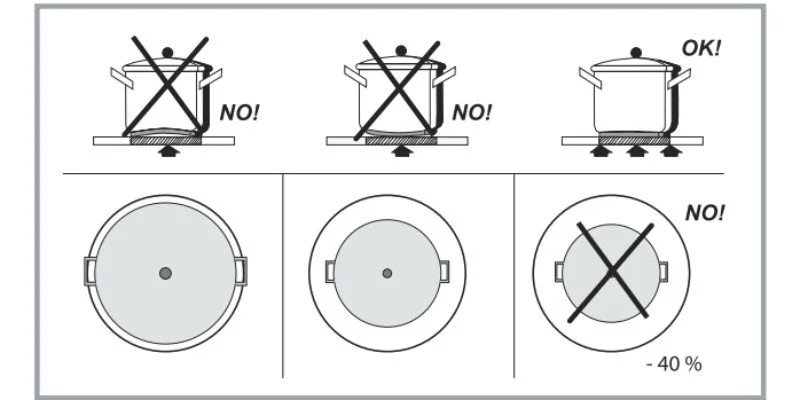 NO!

NO!

OK!

NO!

- 40 %