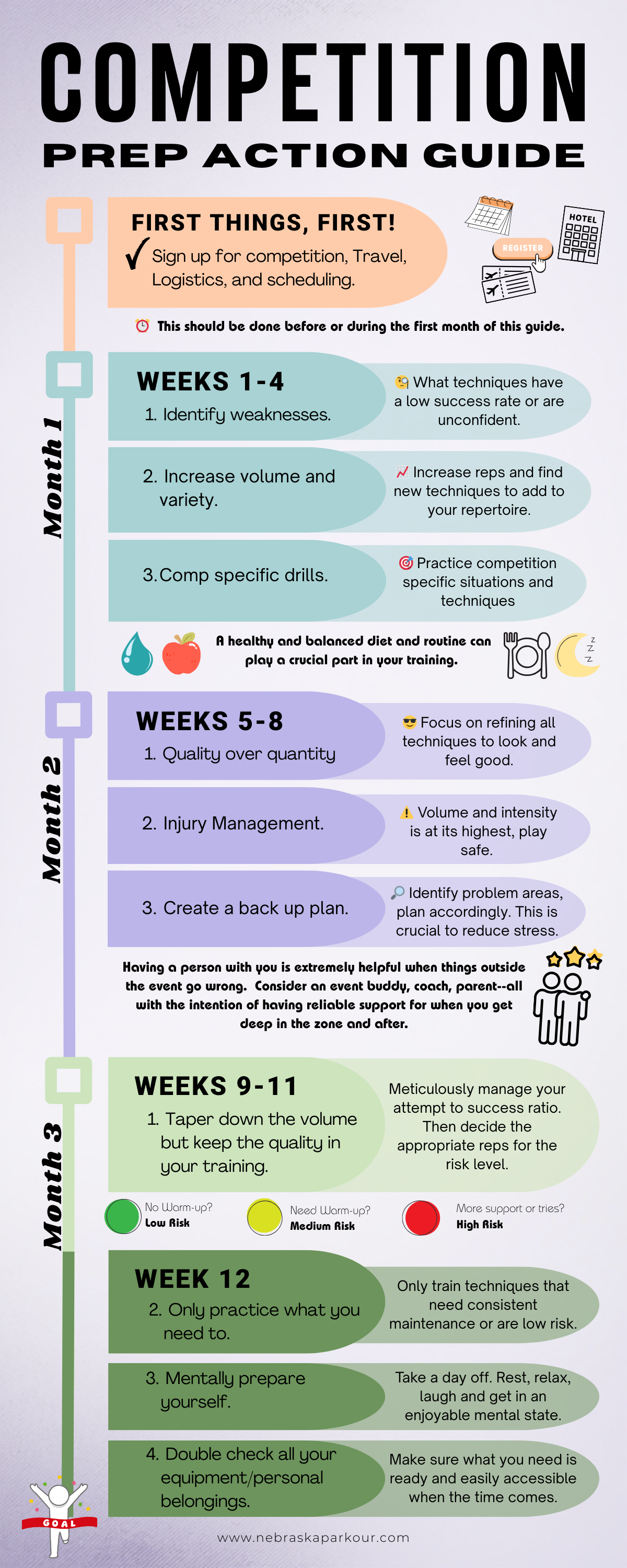 COMPETITION
PREP ACTION GUIDE

FIRST THINGS, FIRST!
✓ Sign up for competition, Travel, Logistics, and scheduling.

REGISTER
HOTEL

This should be done before or during the first month of this guide.

Month 1

WEEKS 1-4
1. Identify weaknesses.
What techniques have a low success rate or are unconfident.

2. Increase volume and variety.
Increase reps and find new techniques to add to your repertoire.

3. Comp specific drills.
Practice competition specific situations and techniques

A healthy and balanced diet and routine can play a crucial part in your training.

Month 2

WEEKS 5-8
1. Quality over quantity
Focus on refining all techniques to look and feel good.

2. Injury Management.
Volume and intensity is at its highest, play safe.

3. Create a back up plan.
Identify problem areas, plan accordingly. This is crucial to reduce stress.

Having a person with you is extremely helpful when things outside the event go wrong. Consider an event buddy, coach, parent--all with the intention of having reliable support for when you get deep in the zone and after.

Month 3

WEEKS 9-11
1. Taper down the volume but keep the quality in your training.
Meticulously manage your attempt to success ratio. Then decide the appropriate reps for the risk level.

No Warm-up? Low Risk
Need Warm-up? Medium Risk
More support or tries? High Risk

WEEK 12
2. Only practice what you need to.
Only train techniques that need consistent maintenance or are low risk.

3. Mentally prepare yourself.
Take a day off. Rest, relax, laugh and get in an enjoyable mental state.

4. Double check all your equipment/personal belongings.
Make sure what you need is ready and easily accessible when the time comes.

GOAL

www.nebraskaparkour.com