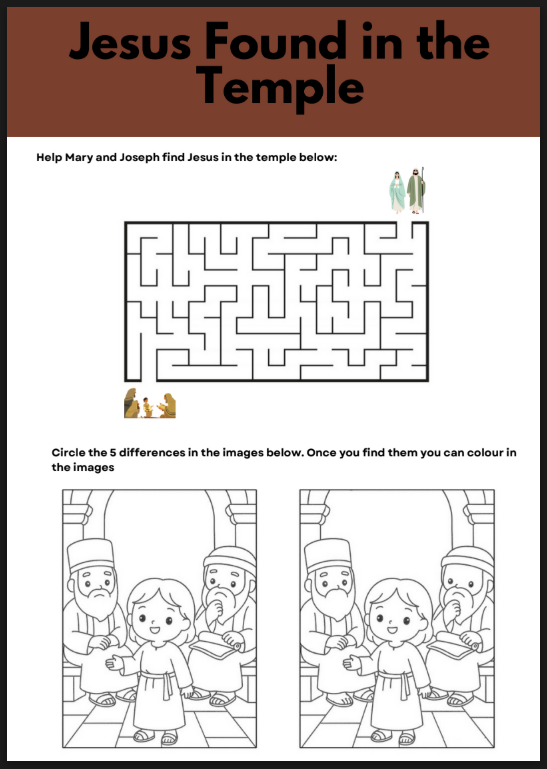 Jesus Found in the Temple

Help Mary and Joseph find Jesus in the temple below:

Circle the 5 differences in the images below. Once you find them you can colour in the images