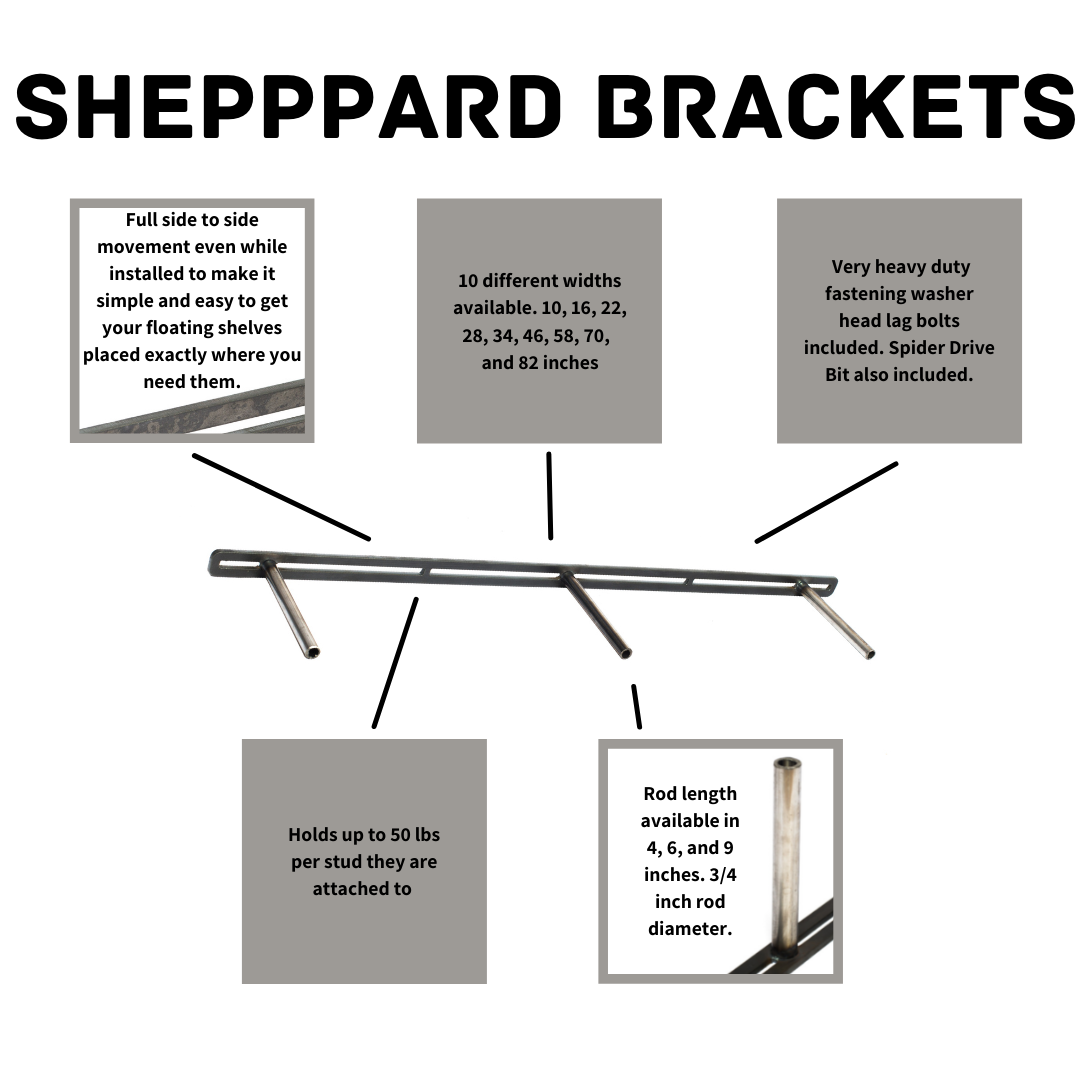 SHEPPPARD BRACKETS

Full side to side movement even while installed to make it simple and easy to get your floating shelves placed exactly where you need them.

10 different widths available. 10, 16, 22, 28, 34, 46, 58, 70, and 82 inches

Very heavy duty fastening washer head lag bolts included. Spider Drive Bit also included.

Holds up to 50 lbs per stud they are attached to

Rod length available in 4, 6, and 9 inches. 3/4 inch rod diameter.