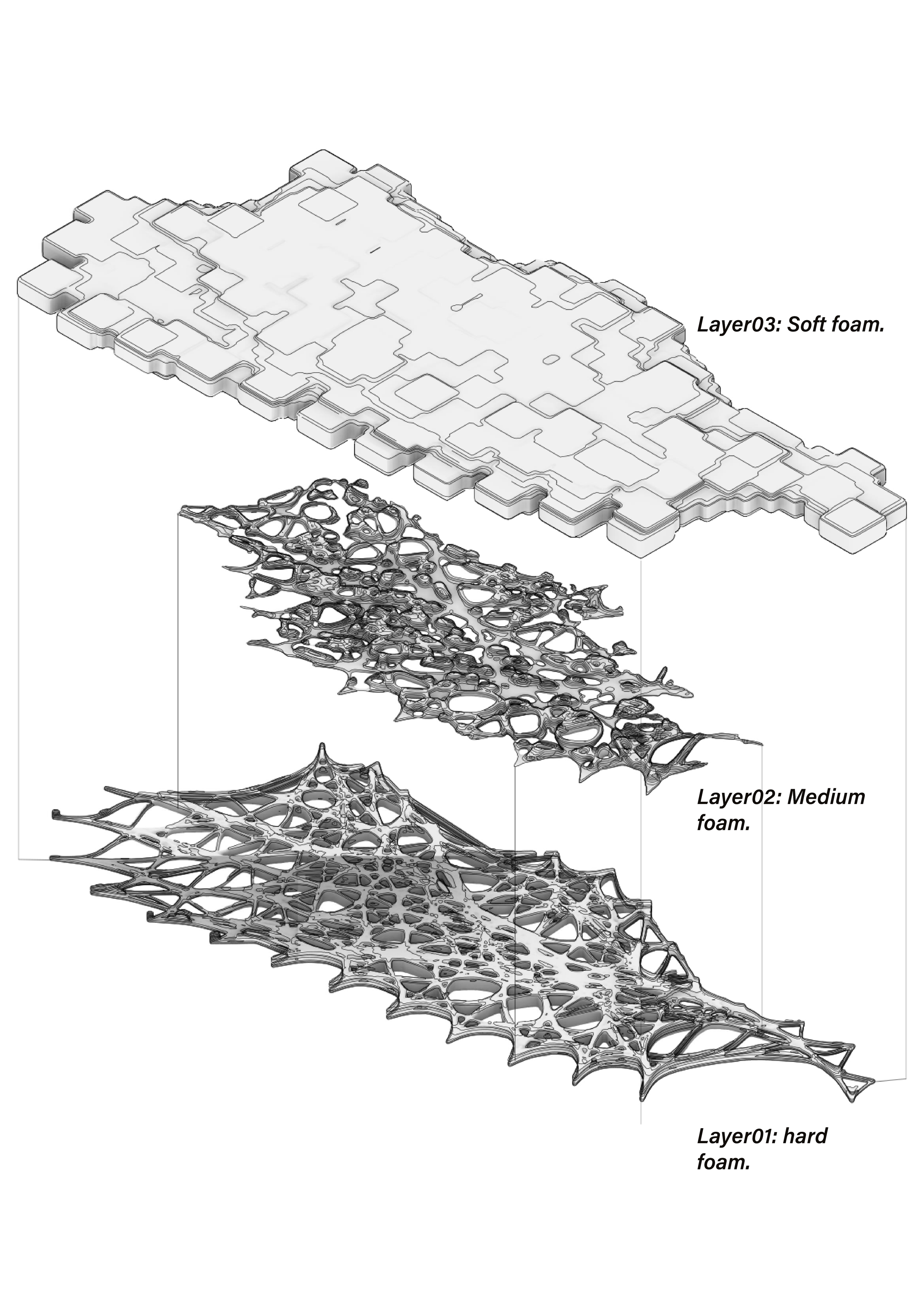 Layer03: Soft foam.

Layer02: Medium foam.

Layer01: hard foam.