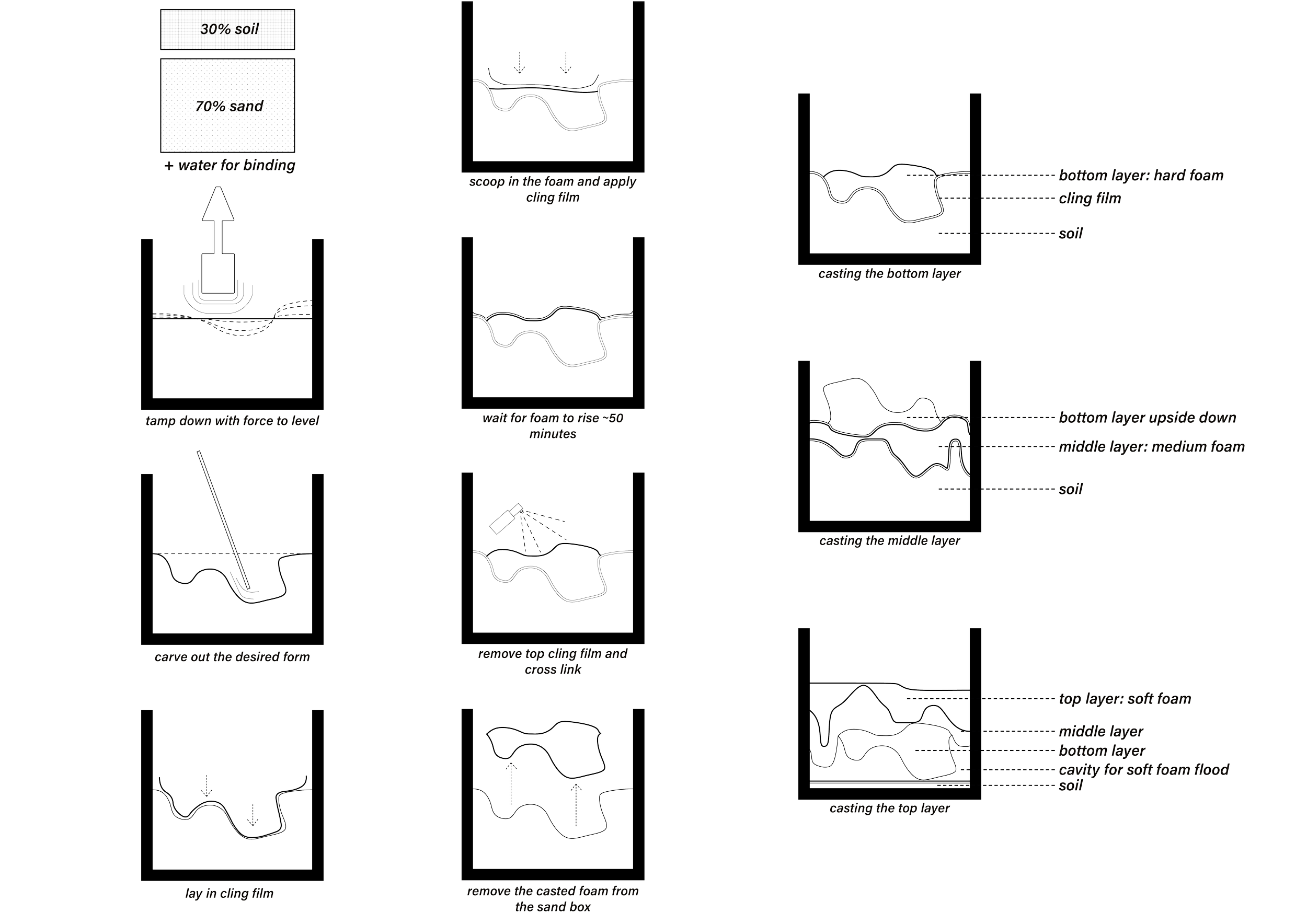 30% soil

70% sand

+ water for binding

tamp down with force to level

carve out the desired form

lay in cling film

scoop in the foam and apply cling film

wait for foam to rise ~50 minutes

remove top cling film and cross link

remove the casted foam from the sand box

bottom layer: hard foam
cling film
soil

casting the bottom layer

bottom layer upside down
middle layer: medium foam
soil

casting the middle layer

top layer: soft foam
middle layer
bottom layer
cavity for soft foam flood
soil

casting the top layer