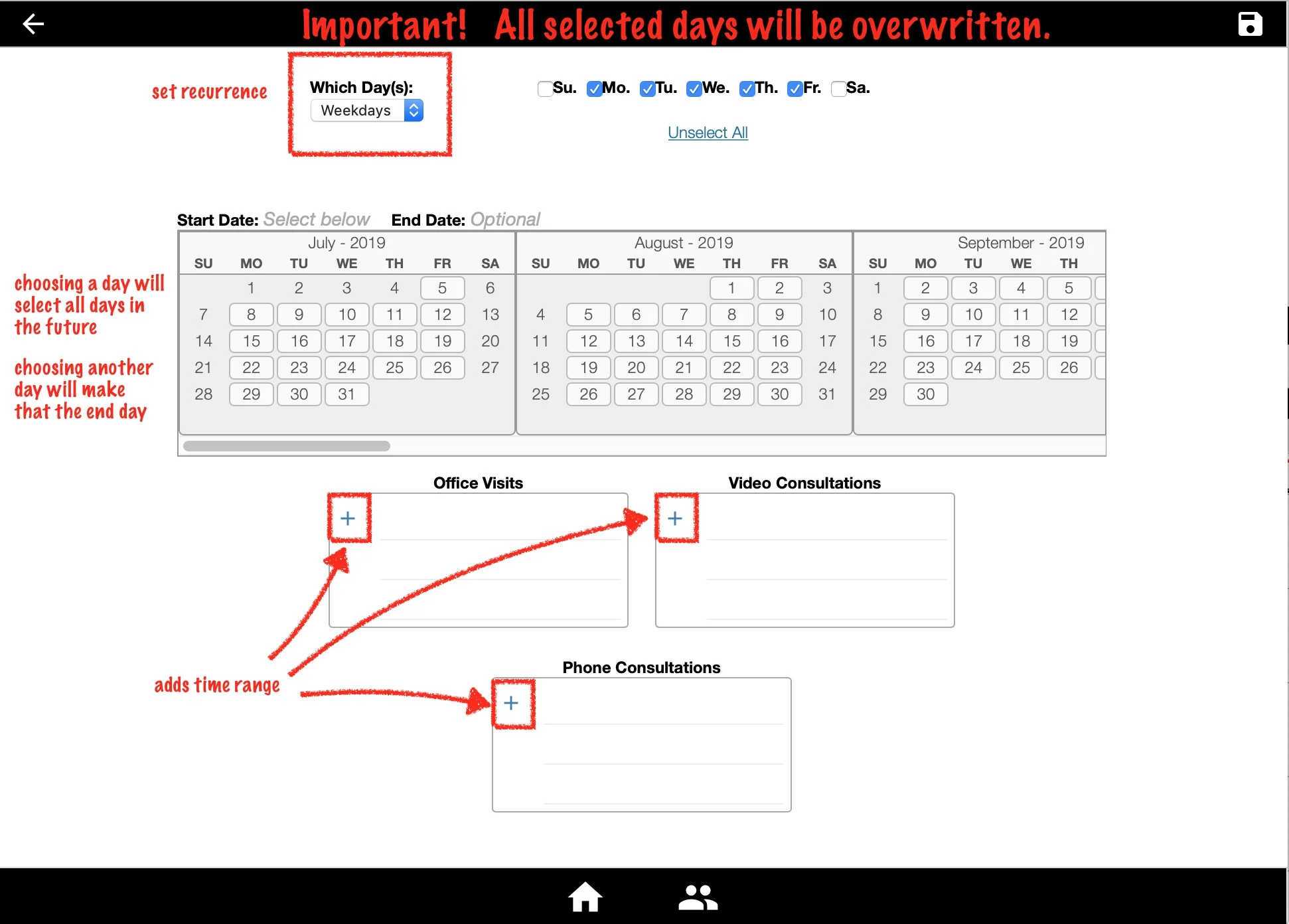 Important! All selected days will be overwritten.

set recurrence

Which Day(s):
Weekdays

Su. Mo. Tu. We. Th. Fr. Sa.

Unselect All

Start Date: Select below End Date: Optional

choosing a day will select all days in the future

choosing another day will make that the end day

July - 2019

| SU | MO | TU | WE | TH | FR | SA |
|---|---|---|---|---|---|---|
| | 1 | 2 | 3 | 4 | 5 | 6 |
| 7 | 8 | 9 | 10 | 11 | 12 | 13 |
| 14 | 15 | 16 | 17 | 18 | 19 | 20 |
| 21 | 22 | 23 | 24 | 25 | 26 | 27 |
| 28 | 29 | 30 | 31 | | | |

August - 2019

| SU | MO | TU | WE | TH | FR | SA |
|---|---|---|---|---|---|---|
| | | | | 1 | 2 | 3 |
| 4 | 5 | 6 | 7 | 8 | 9 | 10 |
| 11 | 12 | 13 | 14 | 15 | 16 | 17 |
| 18 | 19 | 20 | 21 | 22 | 23 | 24 |
| 25 | 26 | 27 | 28 | 29 | 30 | 31 |

September - 2019

| SU | MO | TU | WE | TH |
|---|---|---|---|---|
| 1 | 2 | 3 | 4 | 5 |
| 8 | 9 | 10 | 11 | 12 |
| 15 | 16 | 17 | 18 | 19 |
| 22 | 23 | 24 | 25 | 26 |
| 29 | 30 | | | |

Office Visits
+

Video Consultations
+

adds time range

Phone Consultations
+