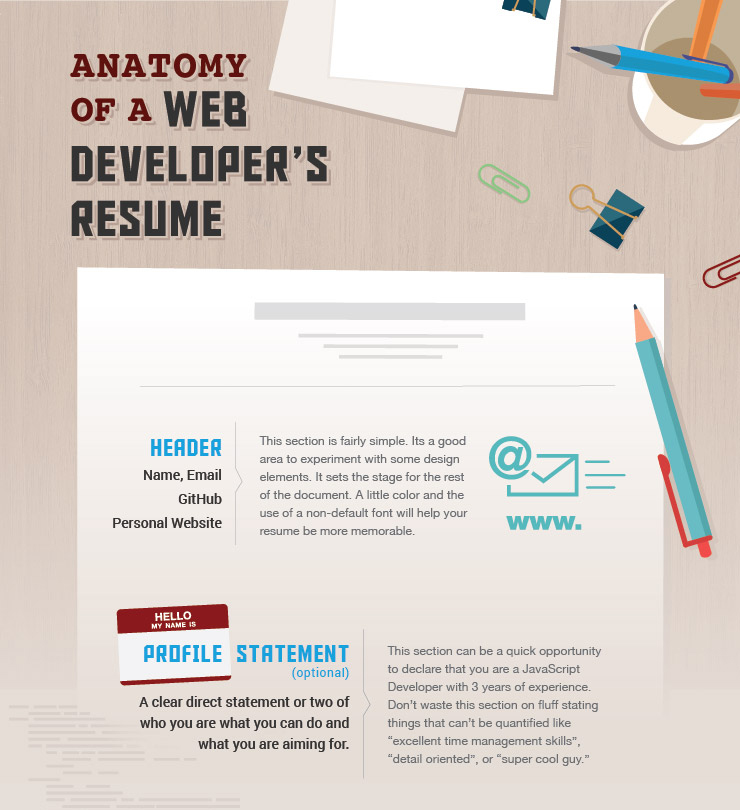 ANATOMY OF A WEB DEVELOPER'S RESUME

HEADER
Name, Email
GitHub
Personal Website

This section is fairly simple. Its a good area to experiment with some design elements. It sets the stage for the rest of the document. A little color and the use of a non-default font will help your resume be more memorable.

@

www.

HELLO
MY NAME IS
PROFILE STATEMENT
(optional)

A clear direct statement or two of who you are what you can do and what you are aiming for.

This section can be a quick opportunity to declare that you are a JavaScript Developer with 3 years of experience. Don't waste this section on fluff stating things that can't be quantified like "excellent time management skills", "detail oriented", or "super cool guy."