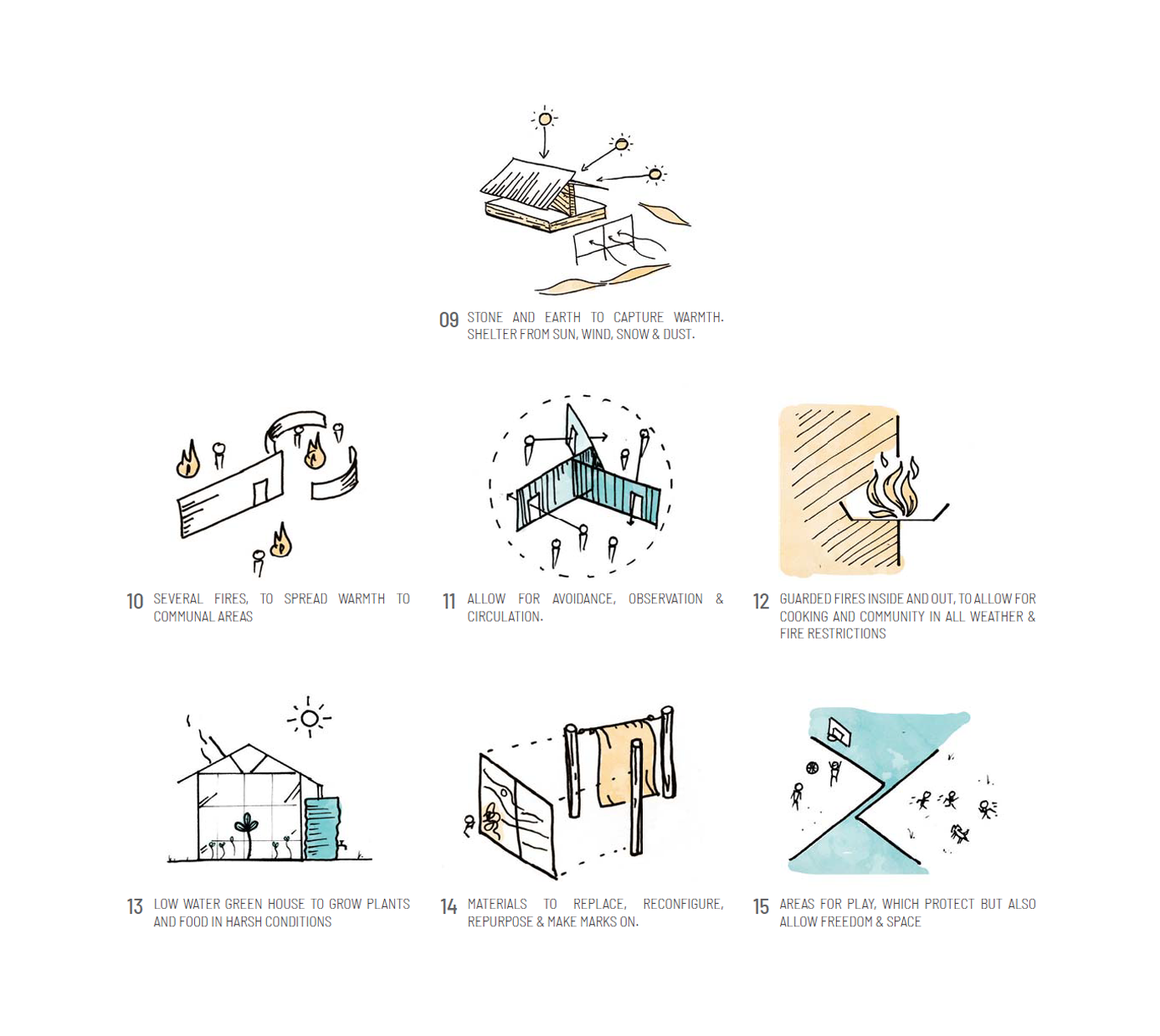 09 STONE AND EARTH TO CAPTURE WARMTH. SHELTER FROM SUN, WIND, SNOW & DUST.

10 SEVERAL FIRES, TO SPREAD WARMTH TO COMMUNAL AREAS

11 ALLOW FOR AVOIDANCE, OBSERVATION & CIRCULATION.

12 GUARDED FIRES INSIDE AND OUT, TO ALLOW FOR COOKING AND COMMUNITY IN ALL WEATHER & FIRE RESTRICTIONS

13 LOW WATER GREEN HOUSE TO GROW PLANTS AND FOOD IN HARSH CONDITIONS

14 MATERIALS TO REPLACE, RECONFIGURE, REPURPOSE & MAKE MARKS ON.

15 AREAS FOR PLAY, WHICH PROTECT BUT ALSO ALLOW FREEDOM & SPACE