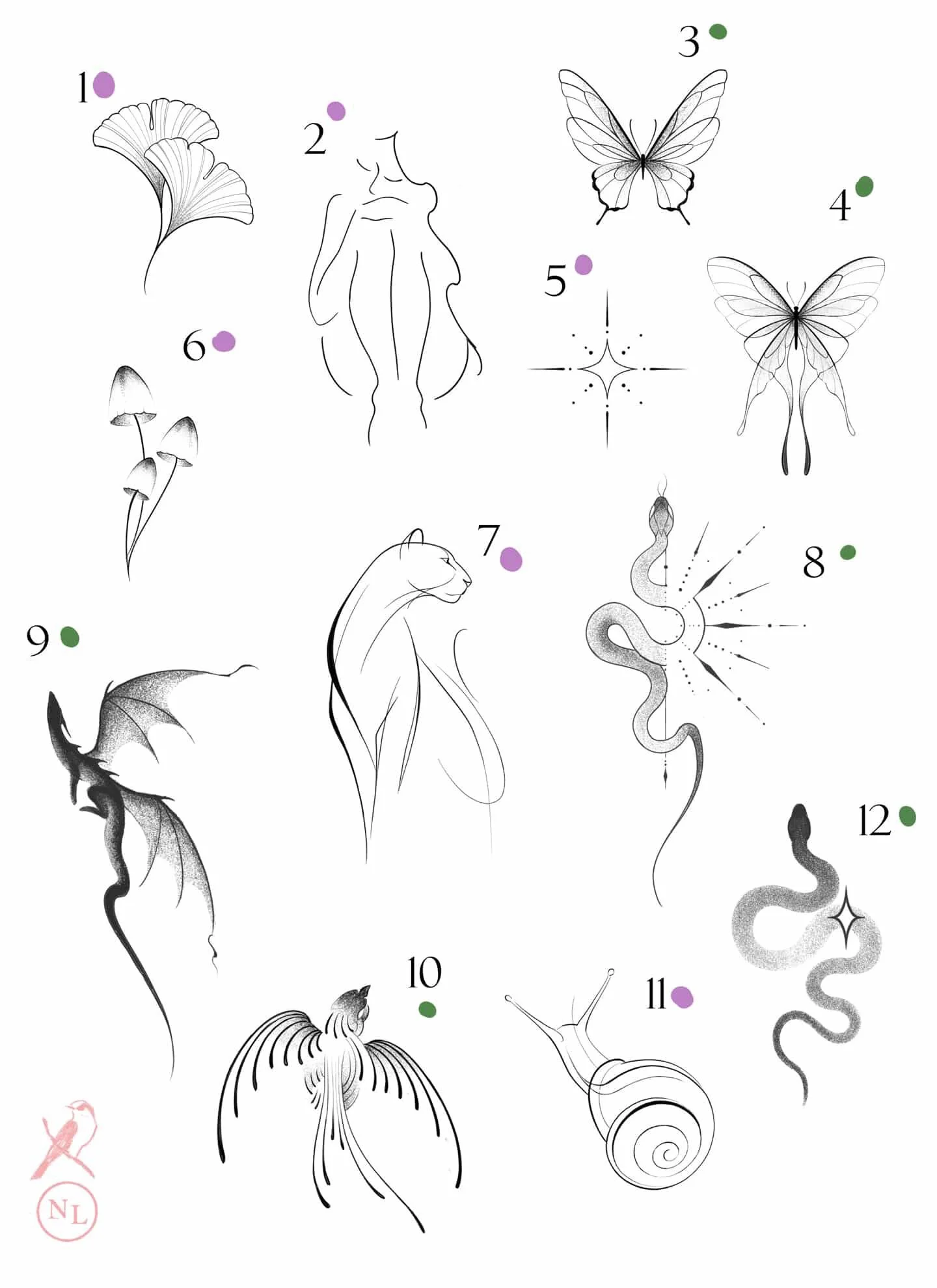 1
2
3
4
5
6
7
8
9
10
11
12
NL