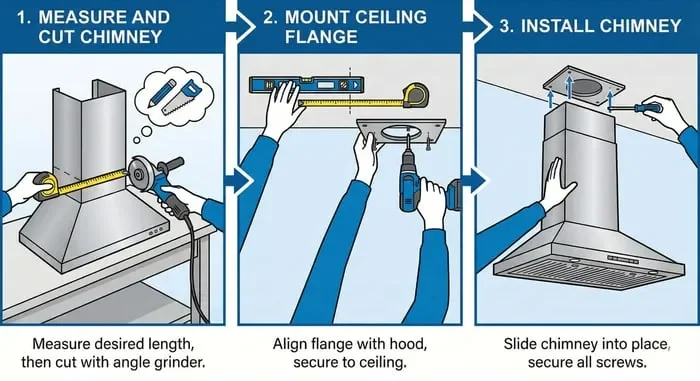 1. MEASURE AND CUT CHIMNEY

Measure desired length, then cut with angle grinder.

2. MOUNT CEILING FLANGE

Align flange with hood, secure to ceiling.

3. INSTALL CHIMNEY

Slide chimney into place, secure all screws.