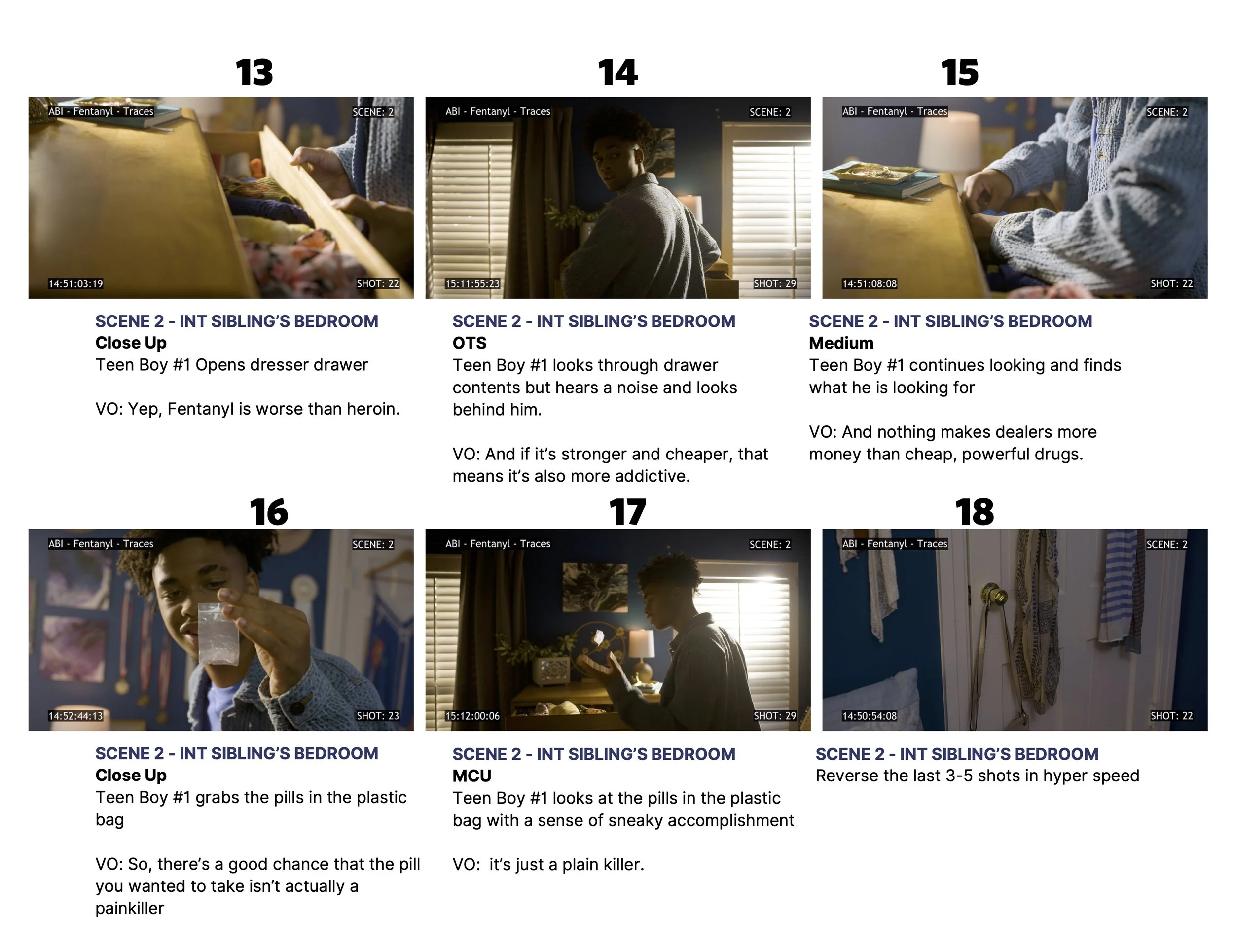 13

ABI - Fentanyl - Traces SCENE: 2

14:51:03:19 SHOT: 22

SCENE 2 - INT SIBLING'S BEDROOM
Close Up
Teen Boy #1 Opens dresser drawer

VO: Yep, Fentanyl is worse than heroin.

14

ABI - Fentanyl - Traces SCENE: 2

15:11:55:23 SHOT: 29

SCENE 2 - INT SIBLING'S BEDROOM
OTS
Teen Boy #1 looks through drawer contents but hears a noise and looks behind him.

VO: And if it's stronger and cheaper, that means it's also more addictive.

15

ABI - Fentanyl - Traces SCENE: 2

14:51:08:08 SHOT: 22

SCENE 2 - INT SIBLING'S BEDROOM
Medium
Teen Boy #1 continues looking and finds what he is looking for

VO: And nothing makes dealers more money than cheap, powerful drugs.

16

ABI - Fentanyl - Traces SCENE: 2

14:52:44:13 SHOT: 23

SCENE 2 - INT SIBLING'S BEDROOM
Close Up
Teen Boy #1 grabs the pills in the plastic bag

VO: So, there's a good chance that the pill you wanted to take isn't actually a painkiller

17

ABI - Fentanyl - Traces SCENE: 2

15:12:00:06 SHOT: 29

SCENE 2 - INT SIBLING'S BEDROOM
MCU
Teen Boy #1 looks at the pills in the plastic bag with a sense of sneaky accomplishment

VO: it's just a plain killer.

18

ABI - Fentanyl - Traces SCENE: 2

14:50:54:08 SHOT: 22

SCENE 2 - INT SIBLING'S BEDROOM
Reverse the last 3-5 shots in hyper speed