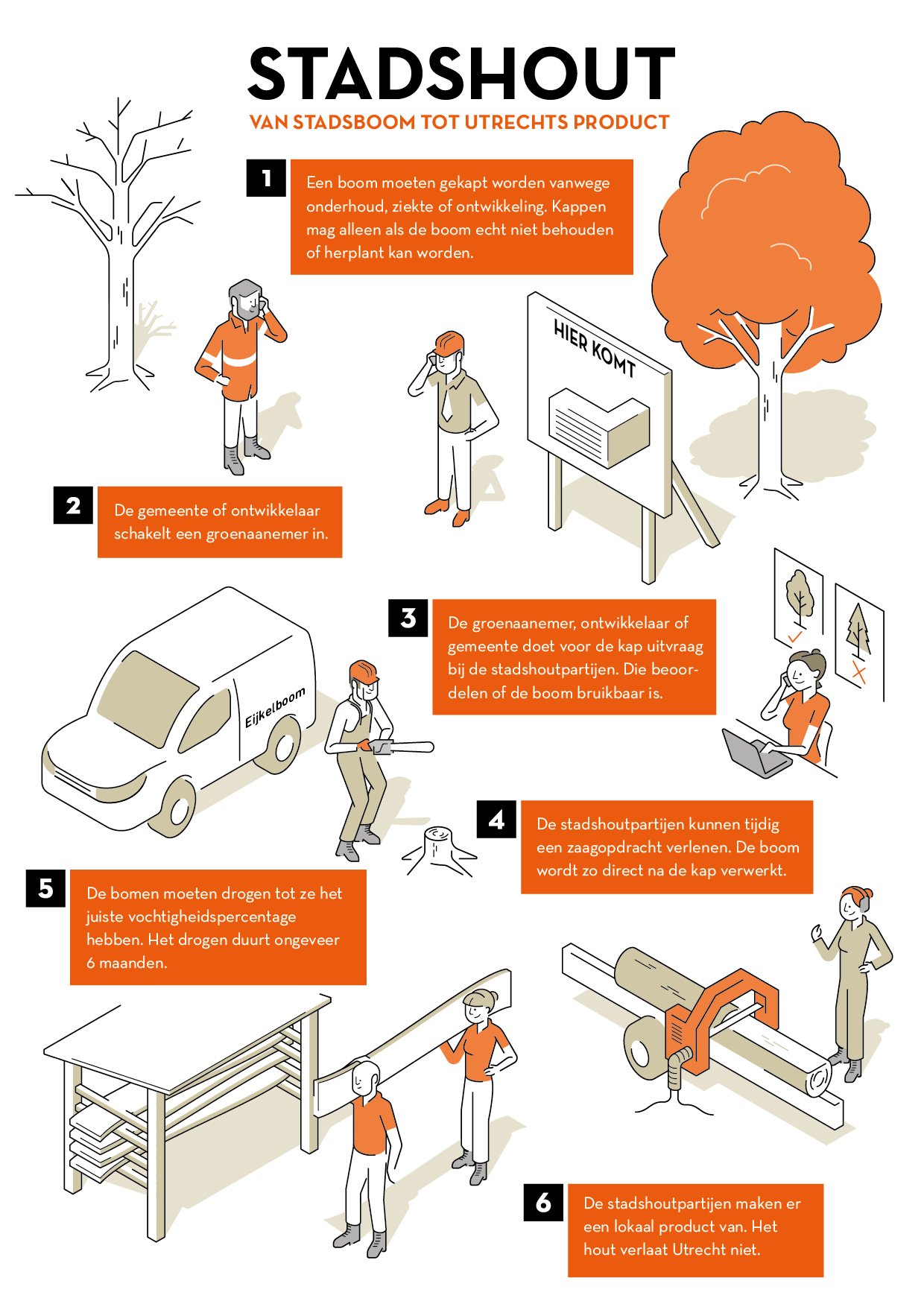 STADSHOUT

VAN STADSBOOM TOT UTRECHTS PRODUCT

1

Een boom moeten gekapt worden vanwege onderhoud, ziekte of ontwikkeling. Kappen mag alleen als de boom echt niet behouden of herplant kan worden.

HIER KOMT

2

De gemeente of ontwikkelaar schakelt een groenaanemer in.

3

De groenaanemer, ontwikkelaar of gemeente doet voor de kap uitvraag bij de stadshoutpartijen. Die beoordelen of de boom bruikbaar is.

Eijkelboom

4

De stadshoutpartijen kunnen tijdig een zaagopdracht verlenen. De boom wordt zo direct na de kap verwerkt.

5

De bomen moeten drogen tot ze het juiste vochtigheidspercentage hebben. Het drogen duurt ongeveer 6 maanden.

6

De stadshoutpartijen maken er een lokaal product van. Het hout verlaat Utrecht niet.