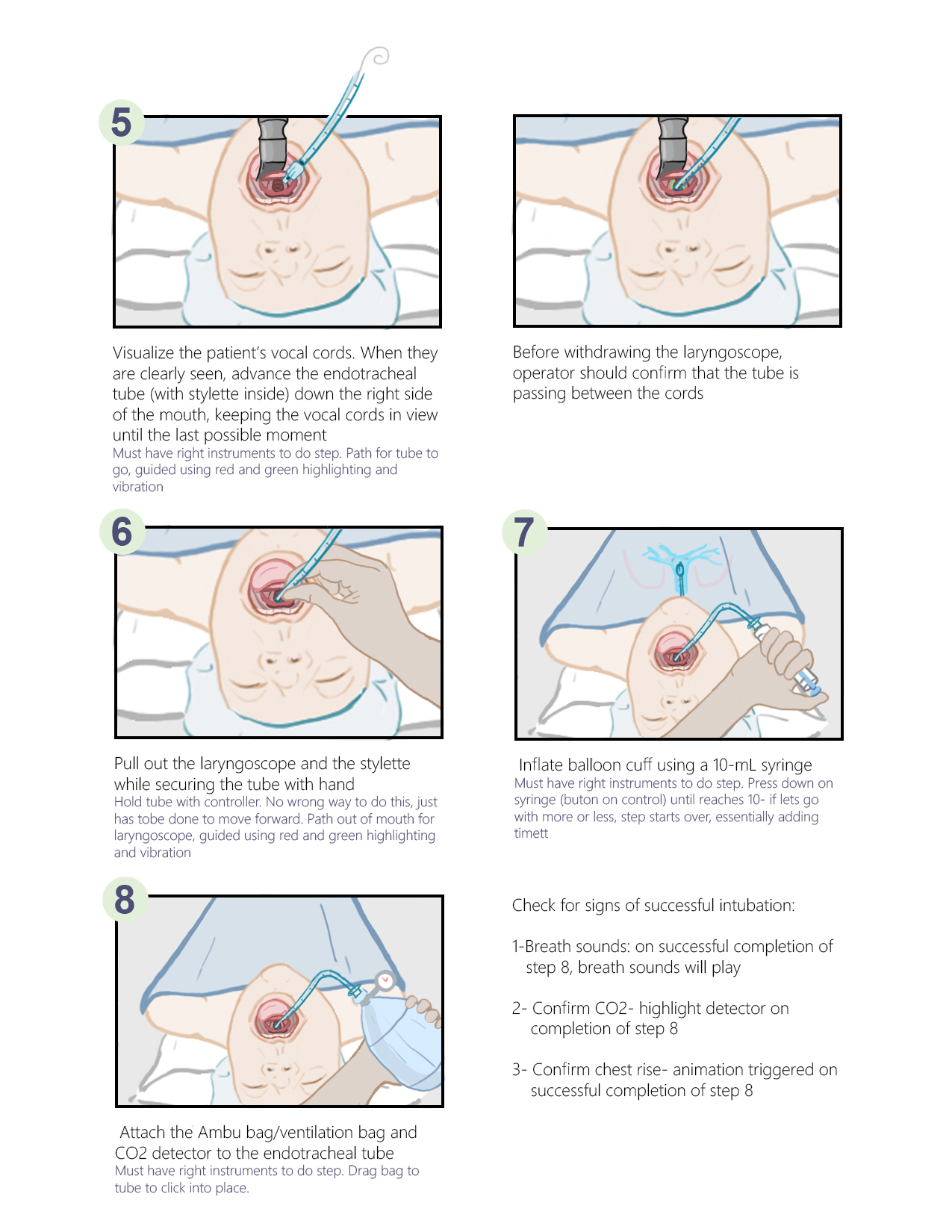 5

Visualize the patient's vocal cords. When they are clearly seen, advance the endotracheal tube (with stylette inside) down the right side of the mouth, keeping the vocal cords in view until the last possible moment
Must have right instruments to do step. Path for tube to go, guided using red and green highlighting and vibration

Before withdrawing the laryngoscope, operator should confirm that the tube is passing between the cords

6

Pull out the laryngoscope and the stylette while securing the tube with hand
Hold tube with controller. No wrong way to do this, just has tobe done to move forward. Path out of mouth for laryngoscope, guided using red and green highlighting and vibration

7

Inflate balloon cuff using a 10-mL syringe
Must have right instruments to do step. Press down on syringe (buton on control) until reaches 10- if lets go with more or less, step starts over, essentially adding timett

8

Attach the Ambu bag/ventilation bag and CO2 detector to the endotracheal tube
Must have right instruments to do step. Drag bag to tube to click into place.

Check for signs of successful intubation:

1-Breath sounds: on successful completion of step 8, breath sounds will play

2- Confirm CO2- highlight detector on completion of step 8

3- Confirm chest rise- animation triggered on successful completion of step 8