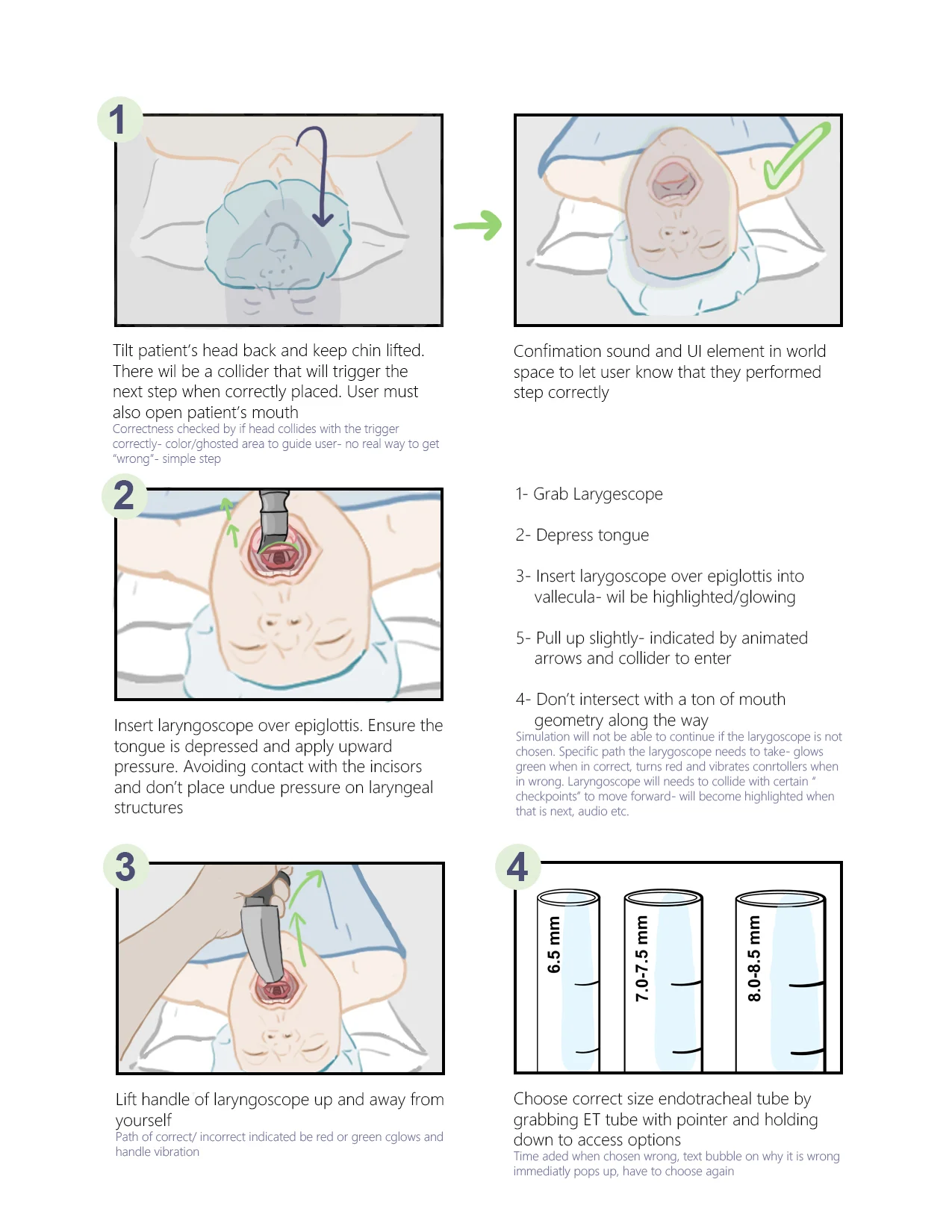 1

Tilt patient's head back and keep chin lifted. There wil be a collider that will trigger the next step when correctly placed. User must also open patient's mouth
Correctness checked by if head collides with the trigger correctly- color/ghosted area to guide user- no real way to get "wrong"- simple step

Confimation sound and UI element in world space to let user know that they performed step correctly

2

Insert laryngoscope over epiglottis. Ensure the tongue is depressed and apply upward pressure. Avoiding contact with the incisors and don't place undue pressure on laryngeal structures

1- Grab Larygescope

2- Depress tongue

3- Insert larygoscope over epiglottis into vallecula- wil be highlighted/glowing

5- Pull up slightly- indicated by animated arrows and collider to enter

4- Don't intersect with a ton of mouth geometry along the way
Simulation will not be able to continue if the larygoscope is not chosen. Specific path the larygoscope needs to take- glows green when in correct, turns red and vibrates conrtollers when in wrong. Laryngoscope will needs to collide with certain " checkpoints" to move forward- will become highlighted when that is next, audio etc.

3

Lift handle of laryngoscope up and away from yourself
Path of correct/ incorrect indicated be red or green cglows and handle vibration

4

6.5 mm

7.0-7.5 mm

8.0-8.5 mm

Choose correct size endotracheal tube by grabbing ET tube with pointer and holding down to access options
Time aded when chosen wrong, text bubble on why it is wrong immediatly pops up, have to choose again